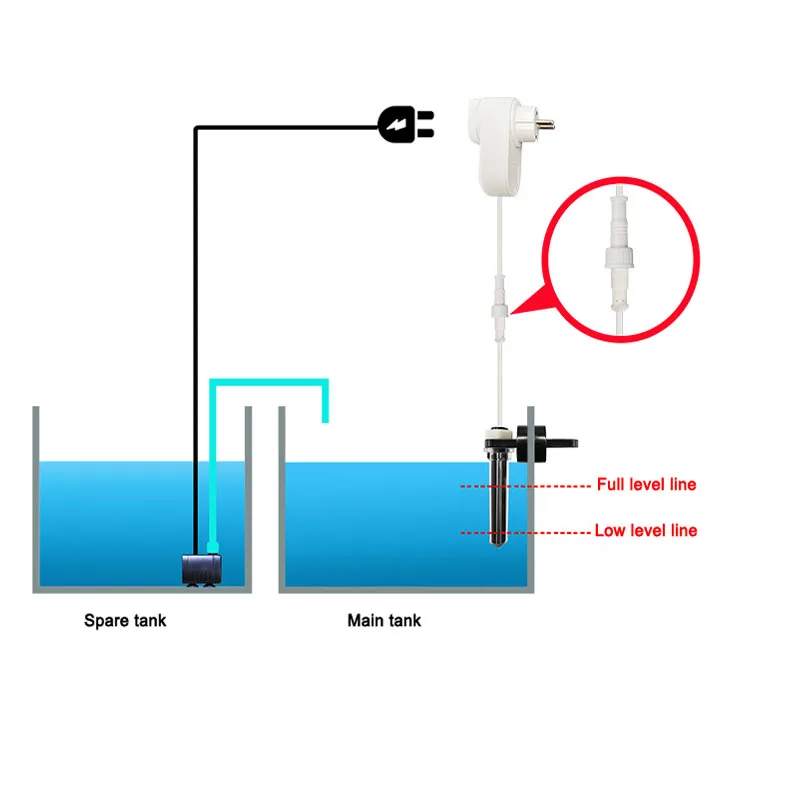 Full level line

Low level line

Spare tank

Main tank