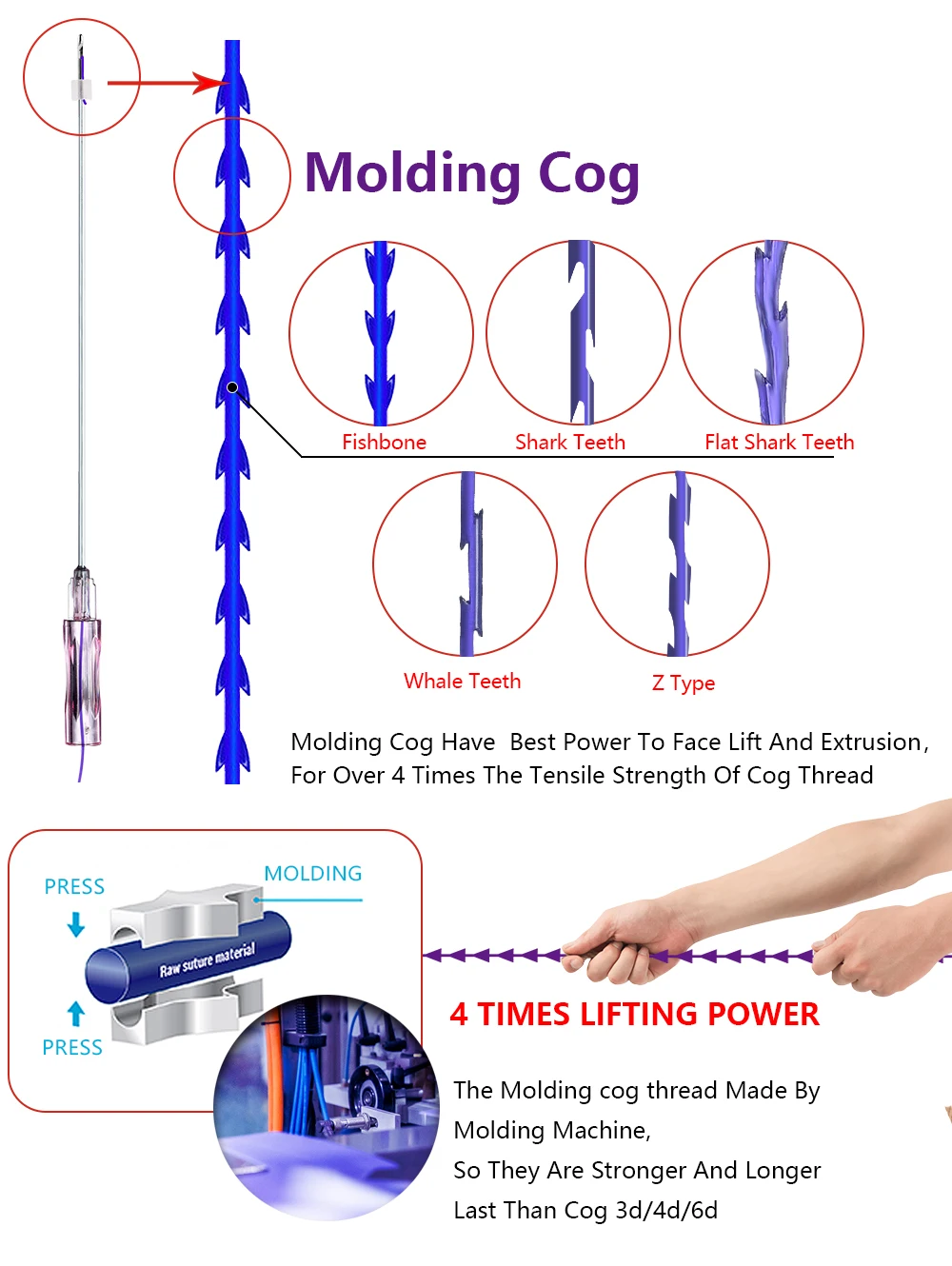 Molding Cog

Fishbone

Shark Teeth

Flat Shark Teeth

Whale Teeth

Z Type

Molding Cog Have Best Power To Face Lift And Extrusion, For Over 4 Times The Tensile Strength Of Cog Thread

PRESS

MOLDING

Raw suture material

PRESS

4 TIMES LIFTING POWER

The Molding cog thread Made By Molding Machine,
So They Are Stronger And Longer Last Than Cog 3d/4d/6d