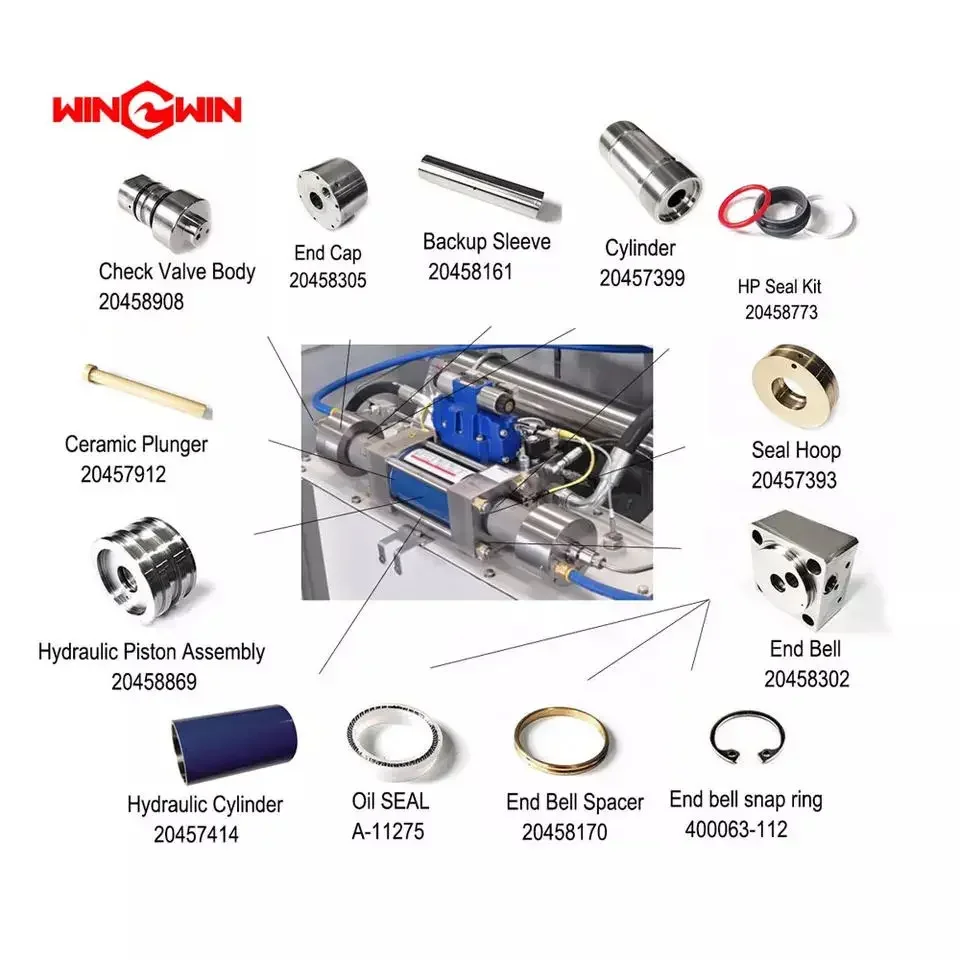 WINGWIN

Check Valve Body
20458908

End Cap
20458305

Backup Sleeve
20458161

Cylinder
20457399

HP Seal Kit
20458773

Ceramic Plunger
20457912

Seal Hoop
20457393

Hydraulic Piston Assembly
20458869

End Bell
20458302

Hydraulic Cylinder
20457414

Oil SEAL
A-11275

End Bell Spacer
20458170

End bell snap ring
400063-112