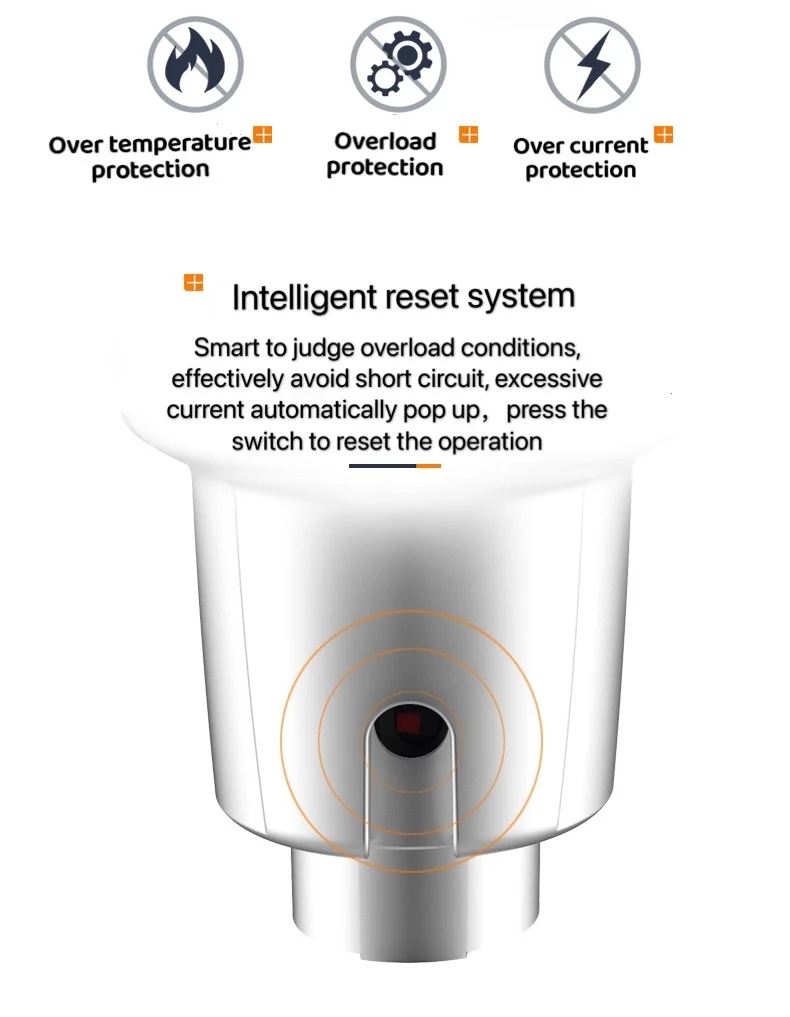 Over temperature protection

Overload protection

Over current protection

Intelligent reset system

Smart to judge overload conditions, effectively avoid short circuit, excessive current automatically pop up， press the switch to reset the operation