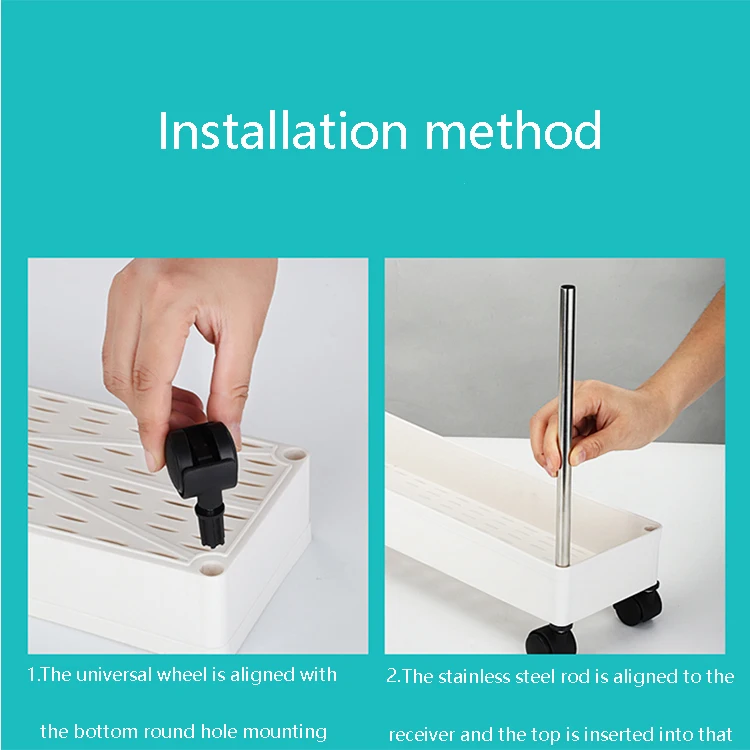 Installation method

1.The universal wheel is aligned with

the bottom round hole mounting

2.The stainless steel rod is aligned to the

receiver and the top is inserted into that