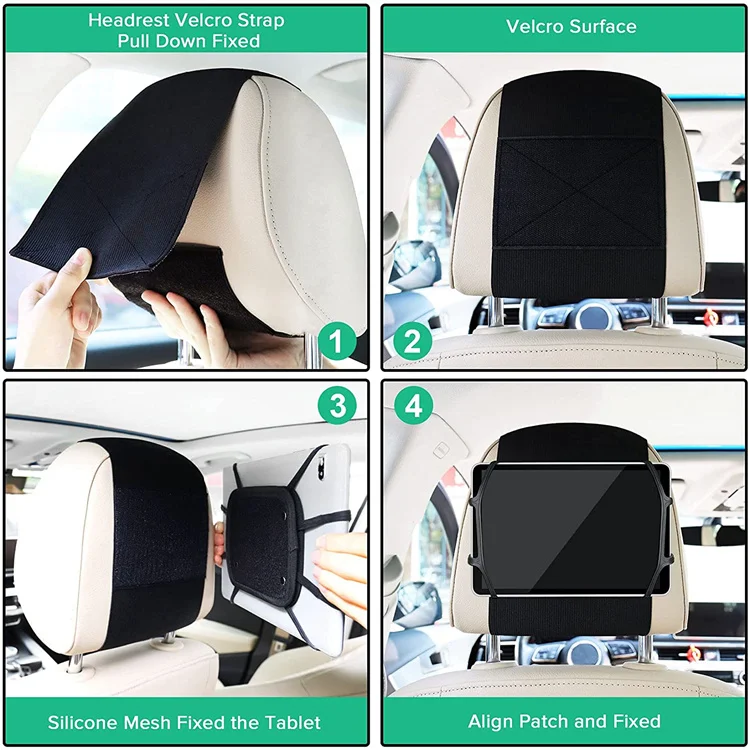 Headrest Velcro Strap
Pull Down Fixed

1

Velcro Surface

2

3

Silicone Mesh Fixed the Tablet

4

Align Patch and Fixed