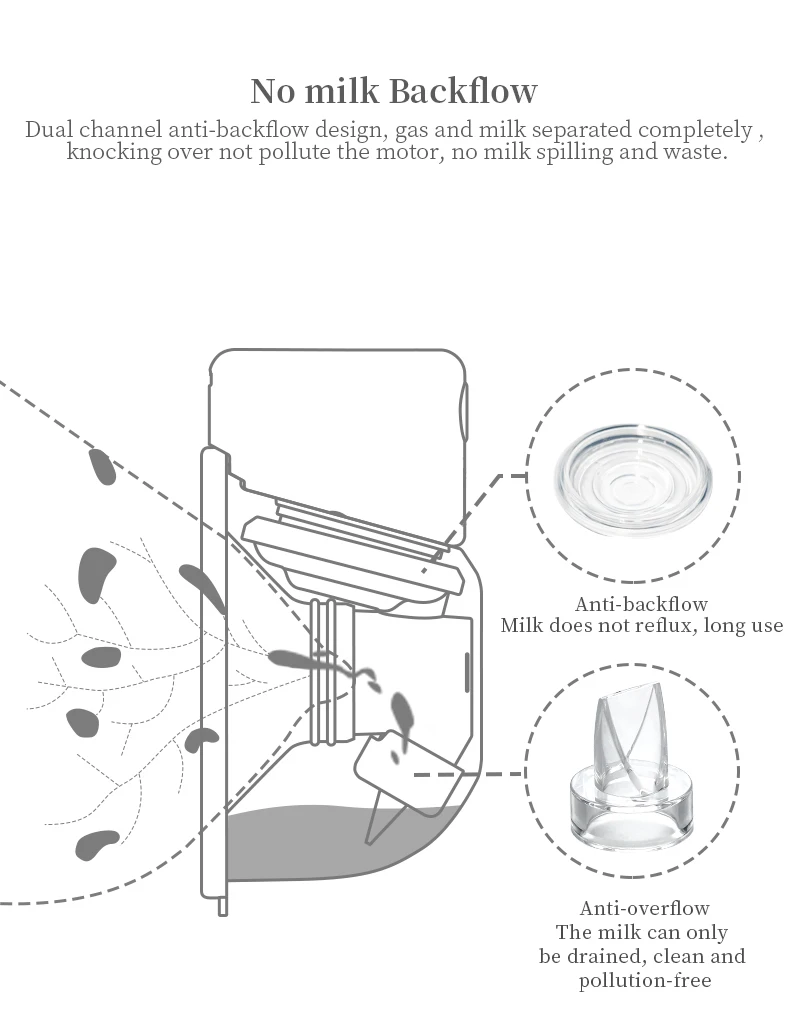 No milk Backflow

Dual channel anti-backflow design, gas and milk separated completely , knocking over not pollute the motor, no milk spilling and waste.

Anti-backflow
Milk does not reflux, long use

Anti-overflow
The milk can only be drained, clean and pollution-free