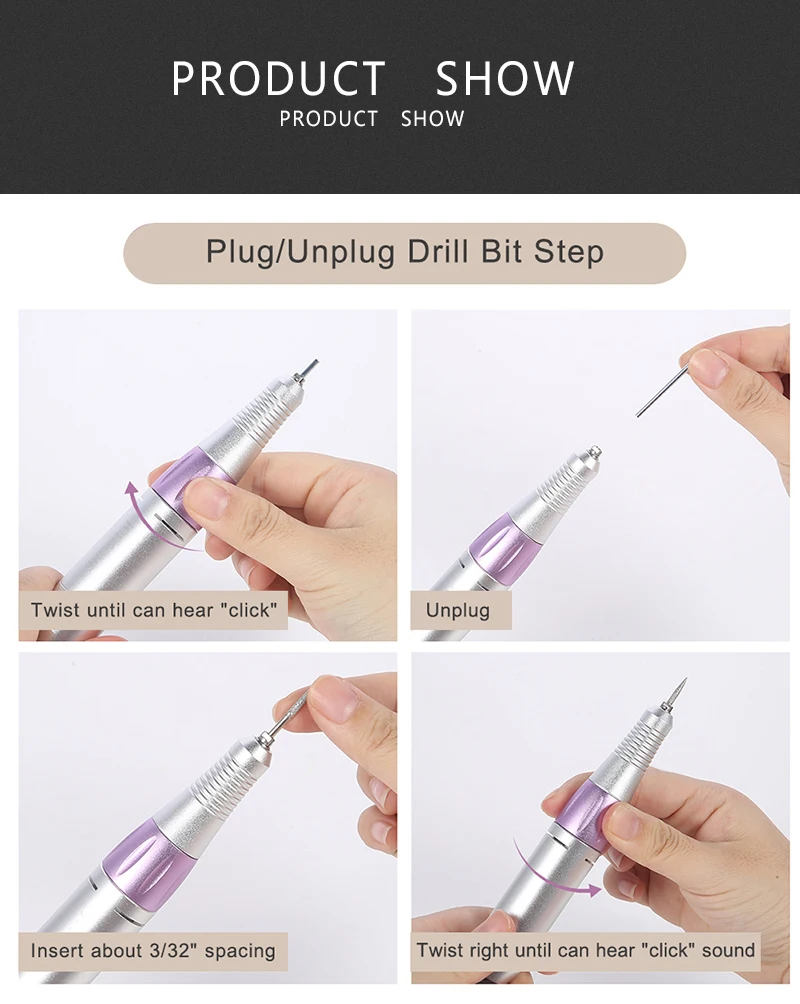 PRODUCT SHOW
PRODUCT SHOW

Plug/Unplug Drill Bit Step

Twist until can hear "click"

Unplug

Insert about 3/32" spacing

Twist right until can hear "click" sound