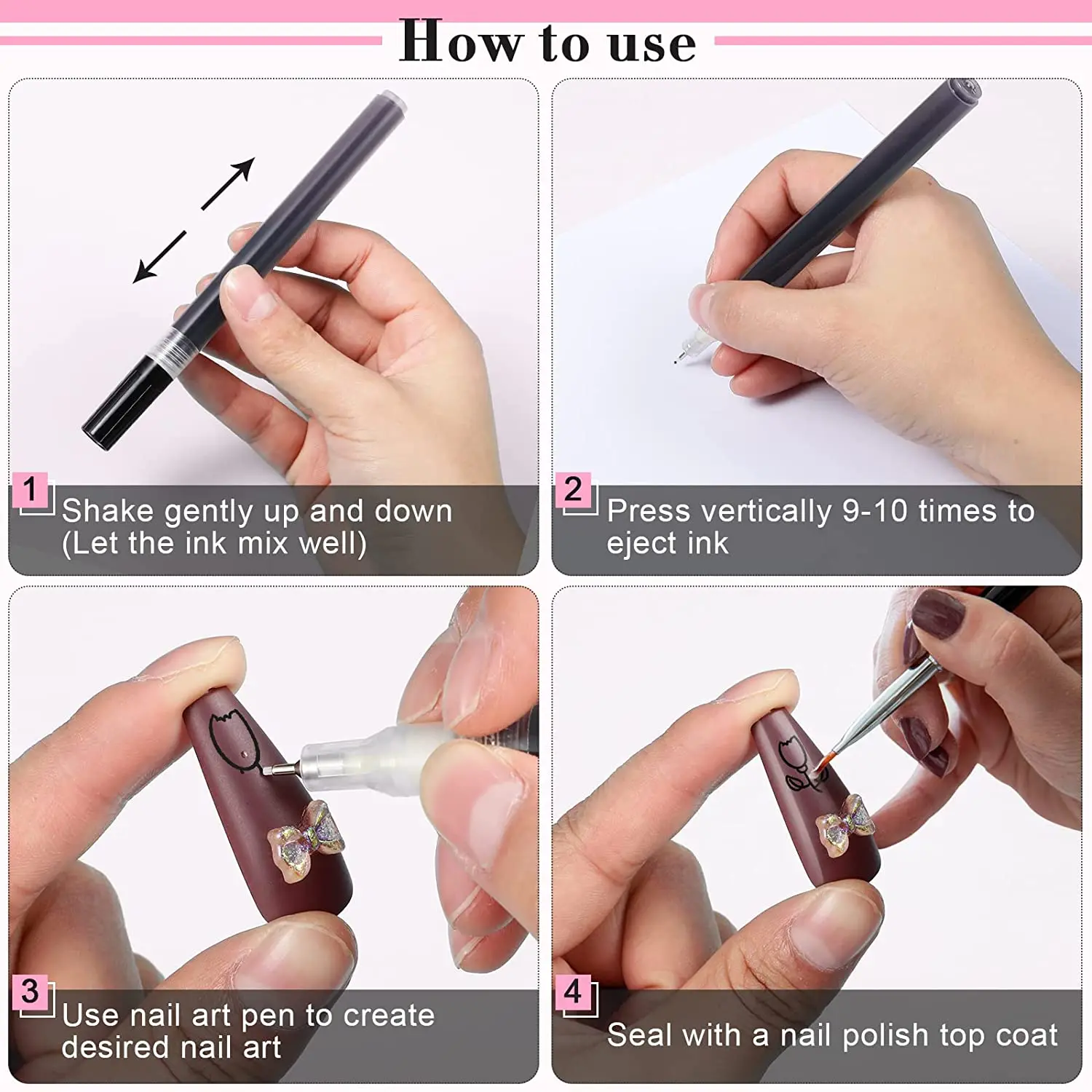 How to use

1
Shake gently up and down (Let the ink mix well)

2
Press vertically 9-10 times to eject ink

3
Use nail art pen to create desired nail art

4
Seal with a nail polish top coat