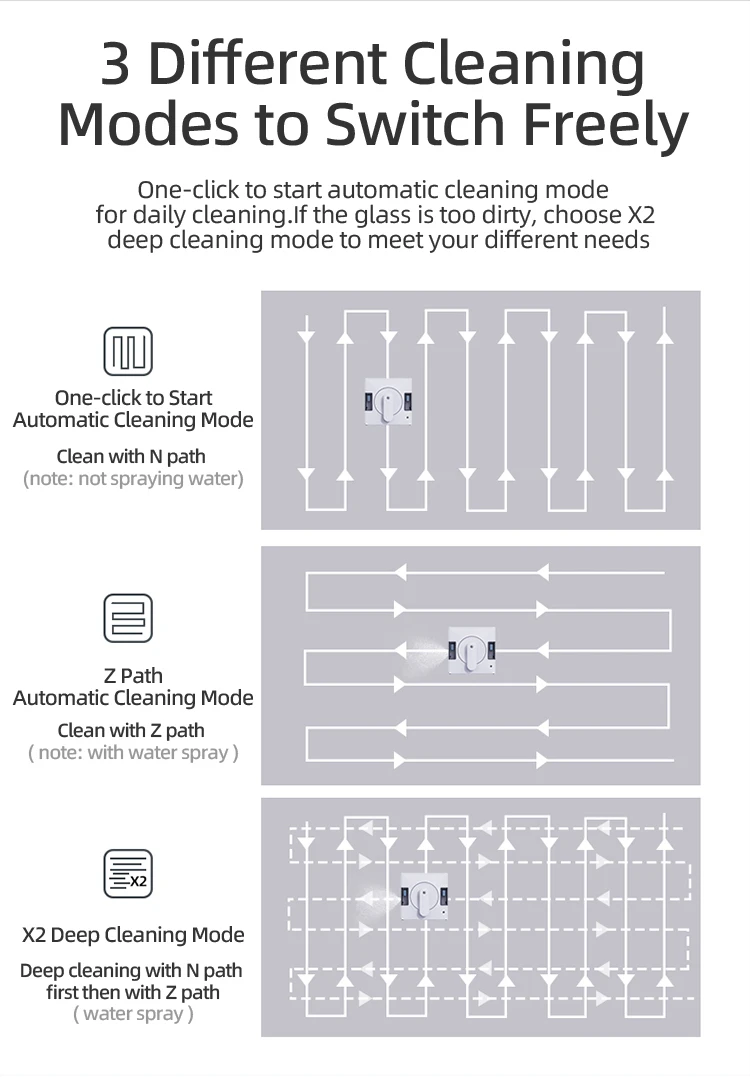 3 Different Cleaning Modes to Switch Freely

One-click to start automatic cleaning mode for daily cleaning.If the glass is too dirty, choose X2 deep cleaning mode to meet your different needs

One-click to Start Automatic Cleaning Mode

Clean with N path
(note: not spraying water)

Z Path Automatic Cleaning Mode

Clean with Z path
( note: with water spray )

X2

X2 Deep Cleaning Mode

Deep cleaning with N path first then with Z path
( water spray )