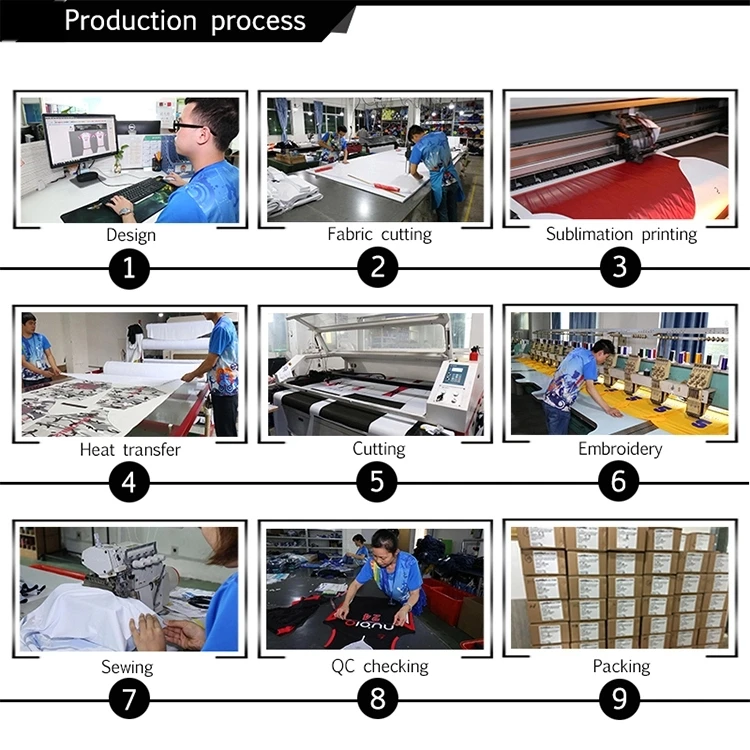 Production process

Design
1

Fabric cutting
2

Sublimation printing
3

Heat transfer
4

Cutting
5

Embroidery
6

Sewing
7

QC checking
8

Packing
9