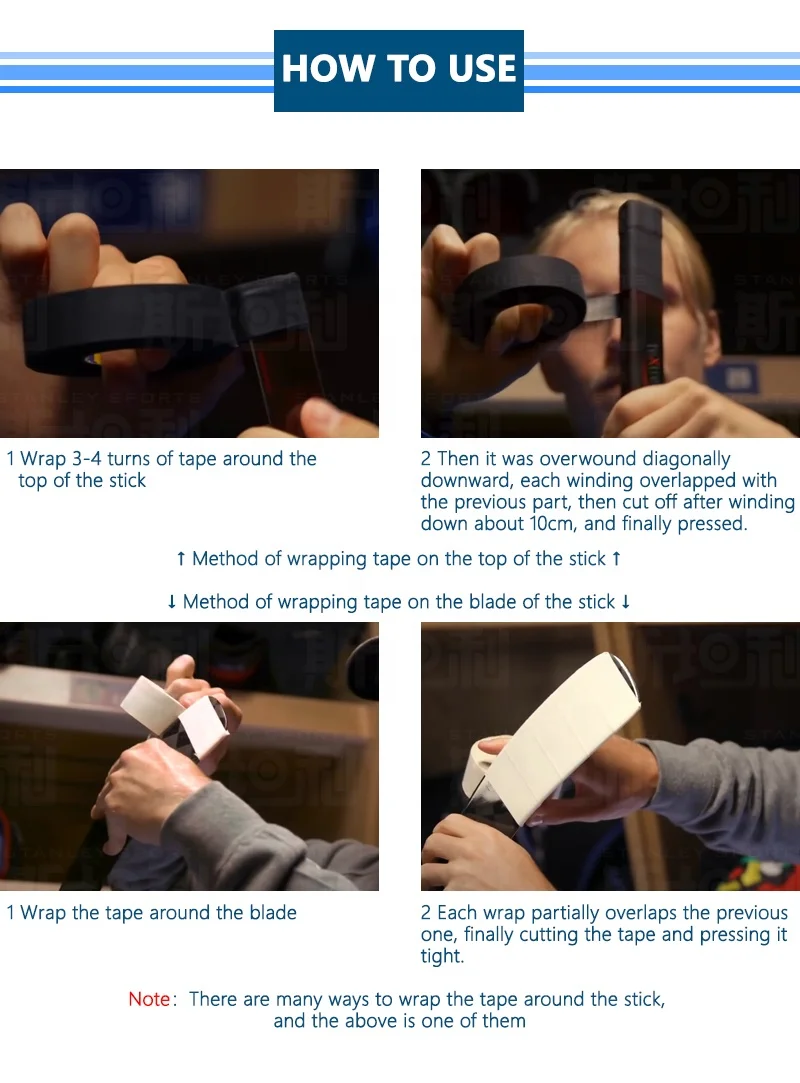 HOW TO USE

1 Wrap 3-4 turns of tape around the top of the stick

2 Then it was overwound diagonally downward, each winding overlapped with the previous part, then cut off after winding down about 10cm, and finally pressed.

↑ Method of wrapping tape on the top of the stick ↑

↓ Method of wrapping tape on the blade of the stick ↓

1 Wrap the tape around the blade

2 Each wrap partially overlaps the previous one, finally cutting the tape and pressing it tight.

Note: There are many ways to wrap the tape around the stick, and the above is one of them