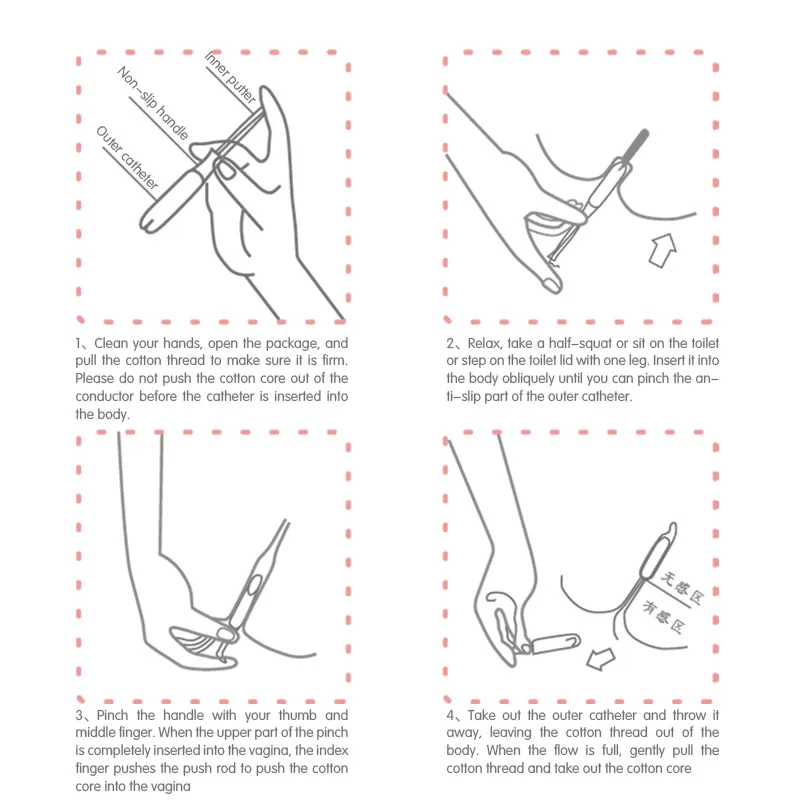 Inner putter
Non-slip handle
Outer catheter

1、Clean your hands, open the package, and pull the cotton thread to make sure it is firm. Please do not push the cotton core out of the conductor before the catheter is inserted into the body.

2、Relax, take a half-squat or sit on the toilet or step on the toilet lid with one leg. Insert it into the body obliquely until you can pinch the anti-slip part of the outer catheter.

3、Pinch the handle with your thumb and middle finger. When the upper part of the pinch is completely inserted into the vagina, the index finger pushes the push rod to push the cotton core into the vagina

无感区
有感区

4、Take out the outer catheter and throw it away, leaving the cotton thread out of the body. When the flow is full, gently pull the cotton thread and take out the cotton core