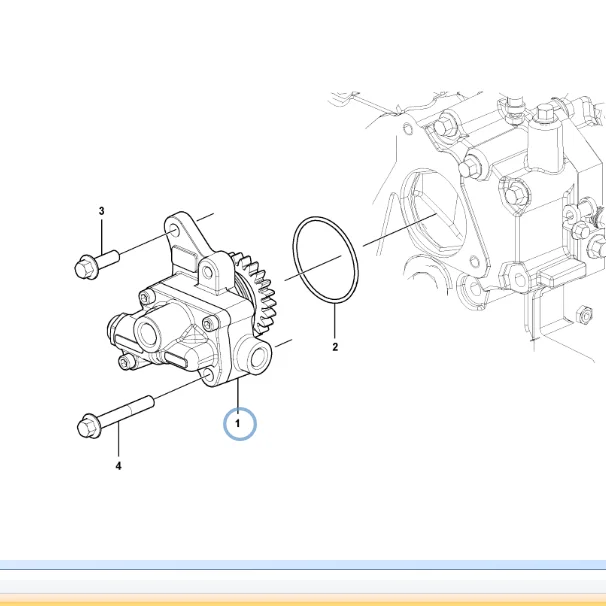 3
2
1
4