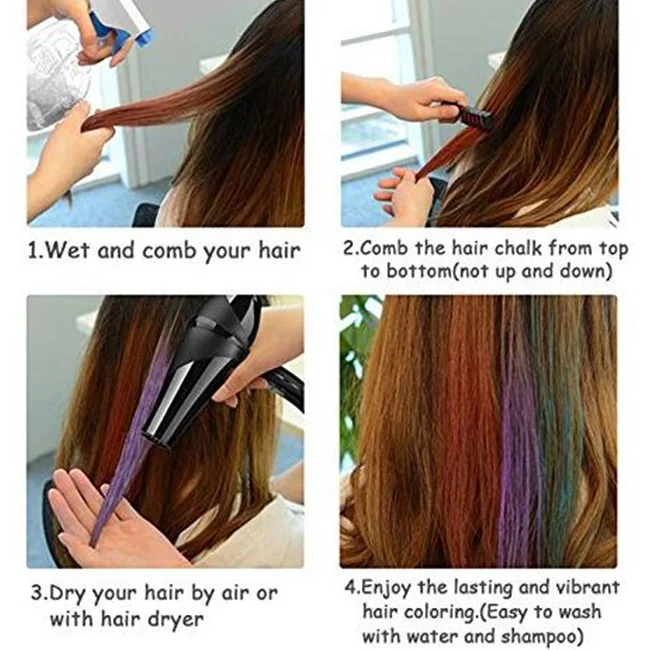 1.Wet and comb your hair

2.Comb the hair chalk from top to bottom(not up and down)

3.Dry your hair by air or with hair dryer

4.Enjoy the lasting and vibrant hair coloring.(Easy to wash with water and shampoo)