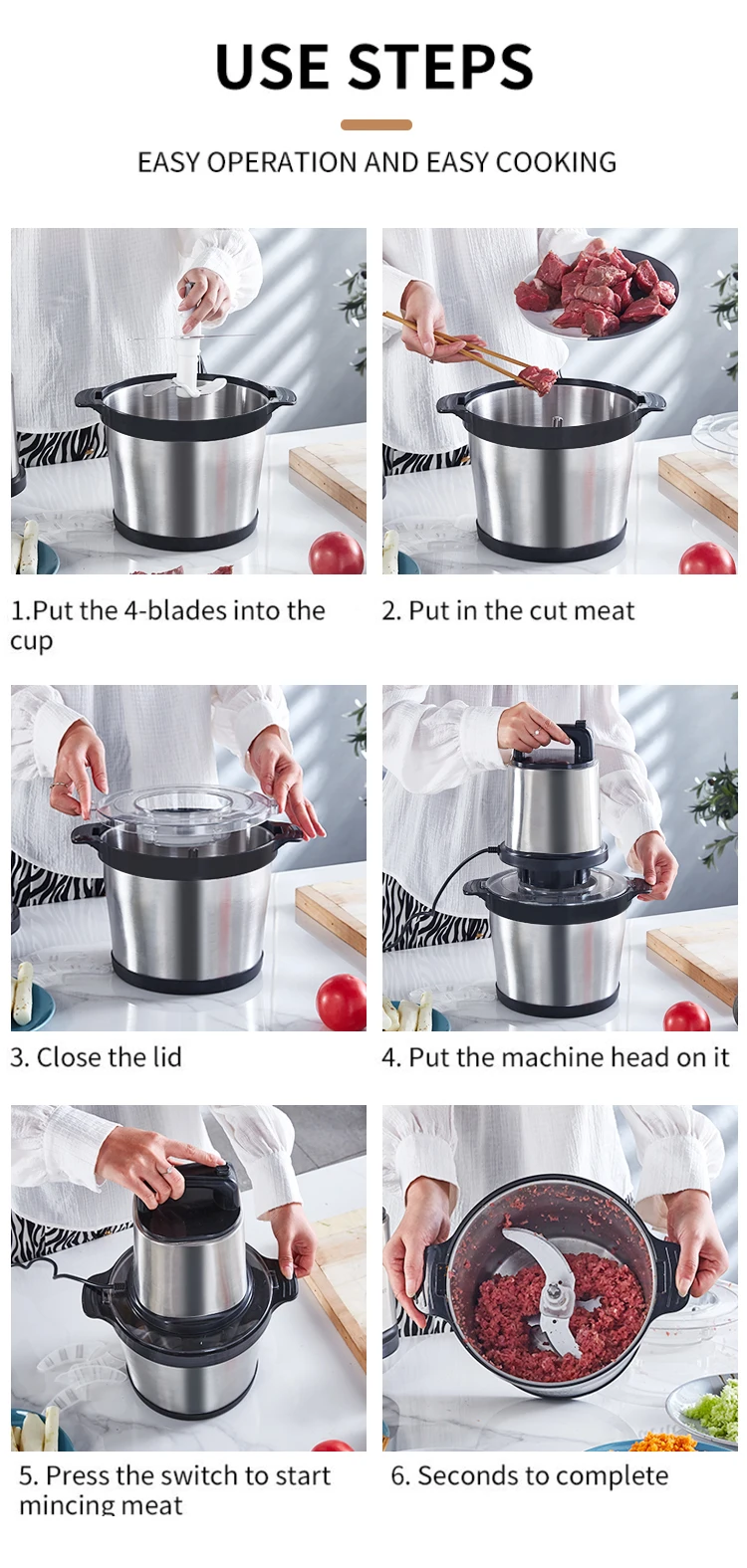 USE STEPS

EASY OPERATION AND EASY COOKING

1.Put the 4-blades into the cup

2. Put in the cut meat

3. Close the lid

4. Put the machine head on it

5. Press the switch to start mincing meat

6. Seconds to complete