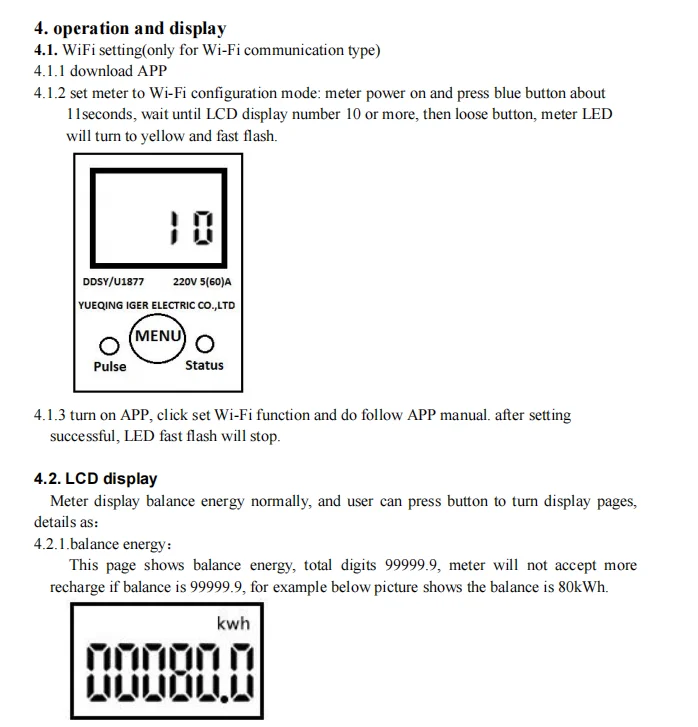 4. operation and display
4.1. WiFi setting(only for Wi-Fi communication type)
4.1.1 download APP
4.1.2 set meter to Wi-Fi configuration mode: meter power on and press blue button about 11seconds, wait until LCD display number 10 or more, then loose button, meter LED will turn to yellow and fast flash.

10

DDSY/U1877 220V 5(60)A
YUEQING IGER ELECTRIC CO.,LTD
MENU
Pulse Status

4.1.3 turn on APP, click set Wi-Fi function and do follow APP manual. after setting successful, LED fast flash will stop.

4.2. LCD display
Meter display balance energy normally, and user can press button to turn display pages, details as：
4.2.1.balance energy：
This page shows balance energy, total digits 99999.9, meter will not accept more recharge if balance is 99999.9, for example below picture shows the balance is 80kWh.

kwh
00080.0