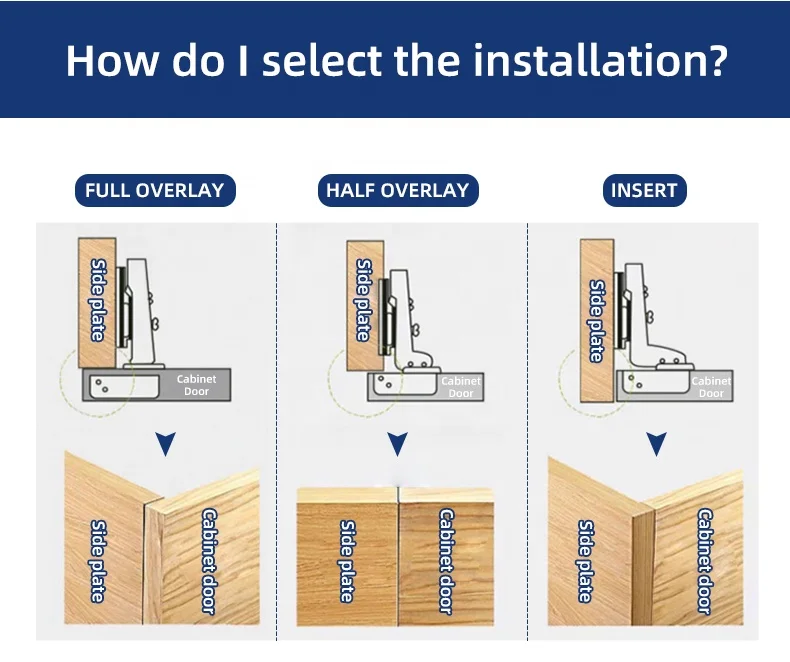 How do I select the installation?

FULL OVERLAY

Side plate

Cabinet Door

Side plate

Cabinet door

HALF OVERLAY

Side plate

Cabinet Door

Side plate

Cabinet door

INSERT

Side plate

Cabinet Door

Side plate

Cabinet door