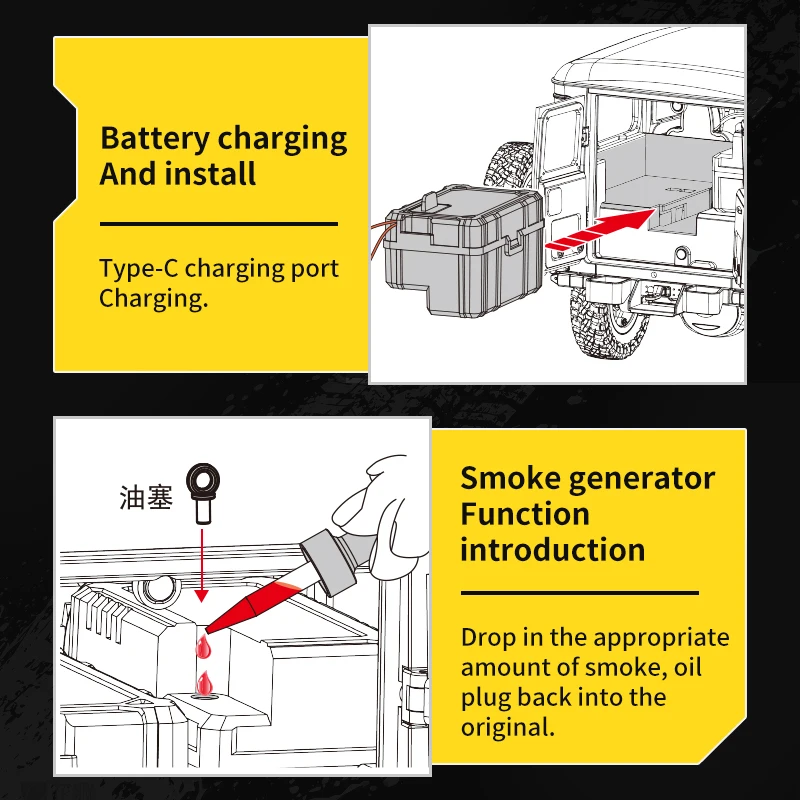 Battery charging
And install

Type-C charging port
Charging.

油塞

Smoke generator
Function
introduction

Drop in the appropriate amount of smoke, oil plug back into the original.