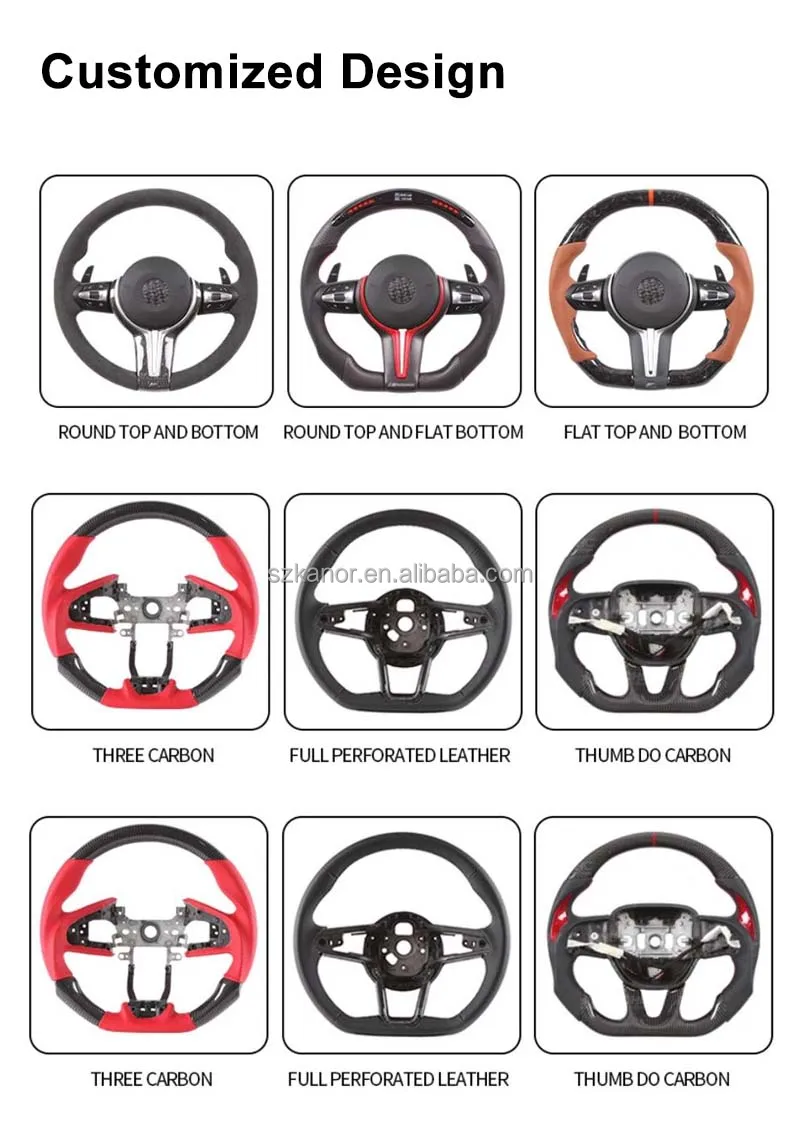 Customized Design

ROUND TOP AND BOTTOM

ROUND TOP AND FLAT BOTTOM

FLAT TOP AND BOTTOM

szkanor.en.alibaba.com

THREE CARBON

FULL PERFORATED LEATHER

THUMB DO CARBON

THREE CARBON

FULL PERFORATED LEATHER

THUMB DO CARBON