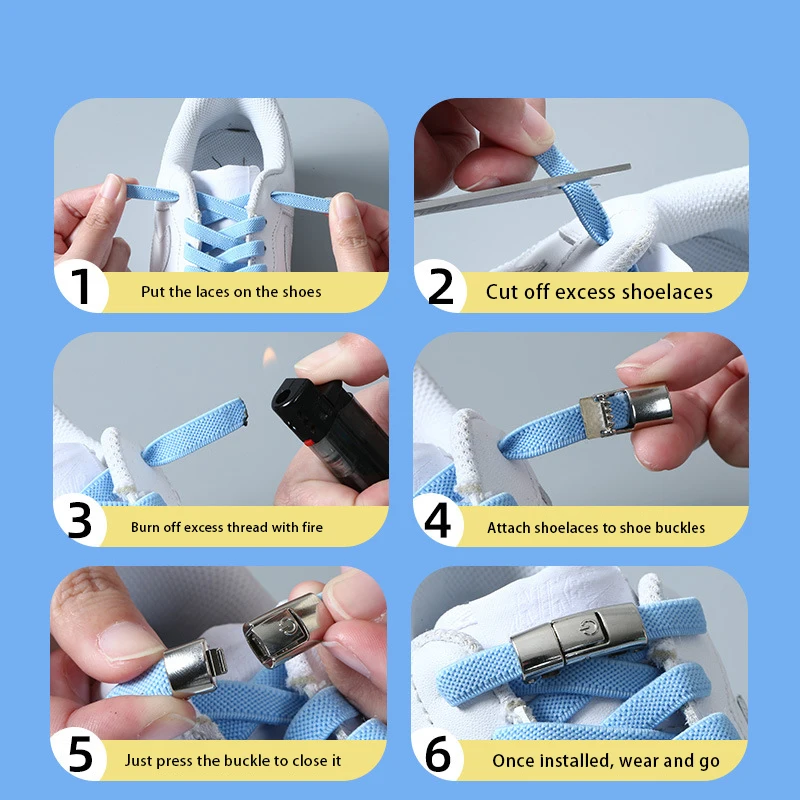 1 Put the laces on the shoes

2 Cut off excess shoelaces

3 Burn off excess thread with fire

4 Attach shoelaces to shoe buckles

5 Just press the buckle to close it

6 Once installed, wear and go