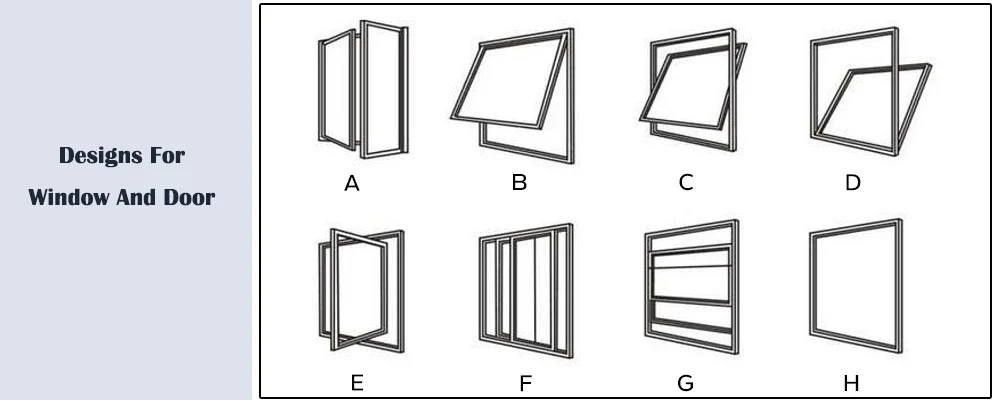 Designs For Window And Door

A

B

C

D

E

F

G

H