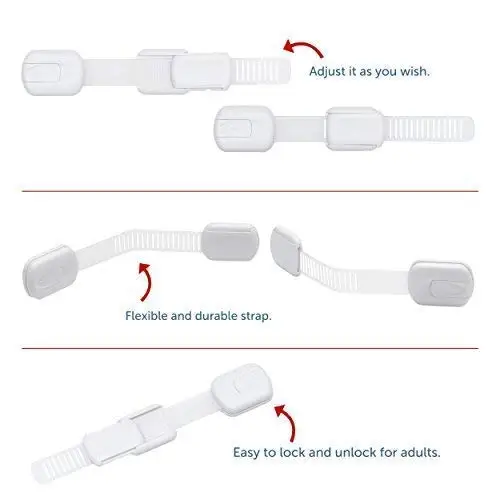 Adjust it as you wish.

Flexible and durable strap.

Easy to lock and unlock for adults.