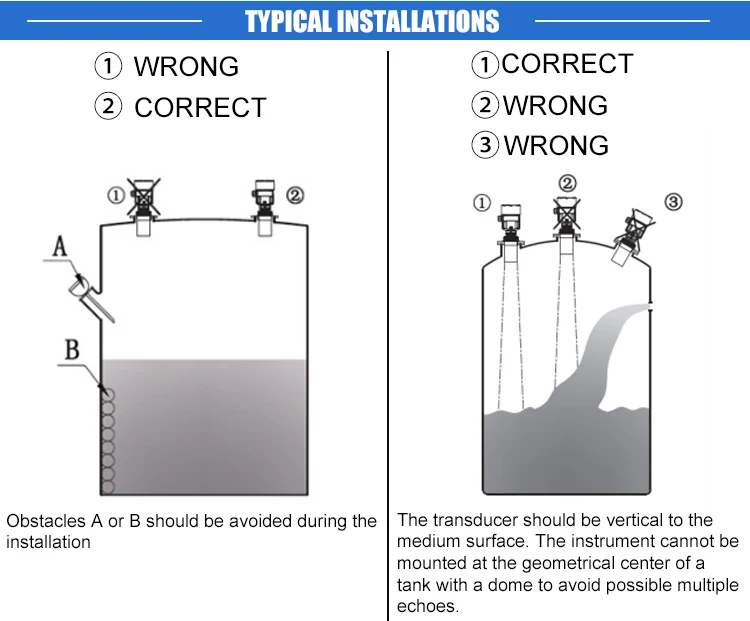 TYPICAL INSTALLATIONS

① WRONG
② CORRECT

①
②
A
B

Obstacles A or B should be avoided during the installation

①CORRECT
②WRONG
③WRONG

①
②
③

The transducer should be vertical to the medium surface. The instrument cannot be mounted at the geometrical center of a tank with a dome to avoid possible multiple echoes.