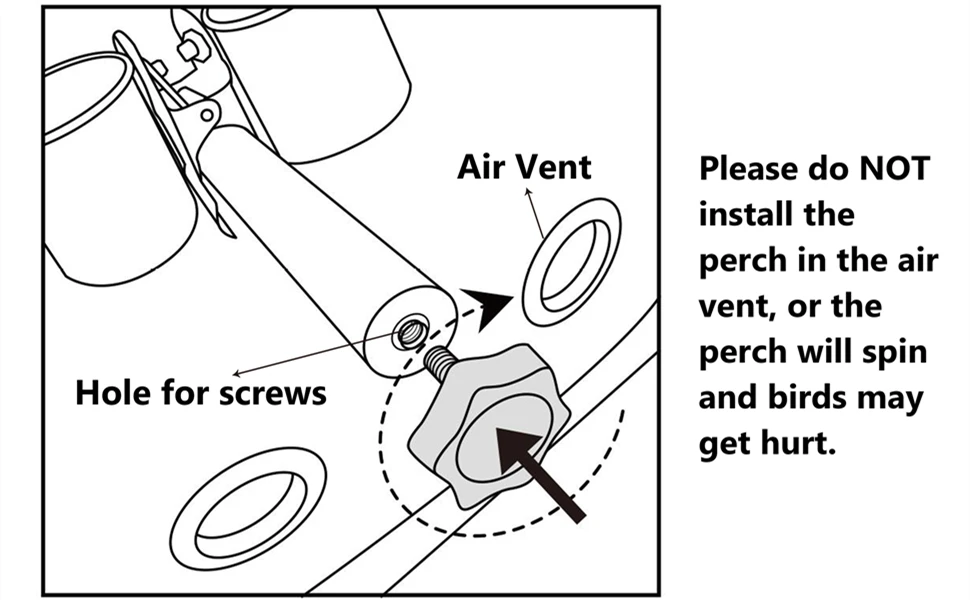 Air Vent

Hole for screws

Please do NOT install the perch in the air vent, or the perch will spin and birds may get hurt.