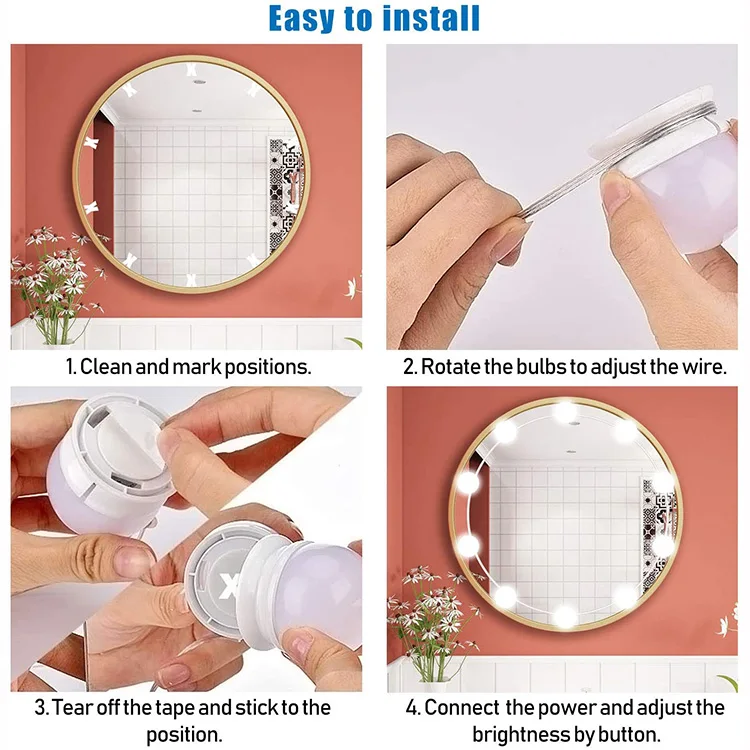 Easy to install

1. Clean and mark positions.

2. Rotate the bulbs to adjust the wire.

3. Tear off the tape and stick to the position.

4. Connect the power and adjust the brightness by button.