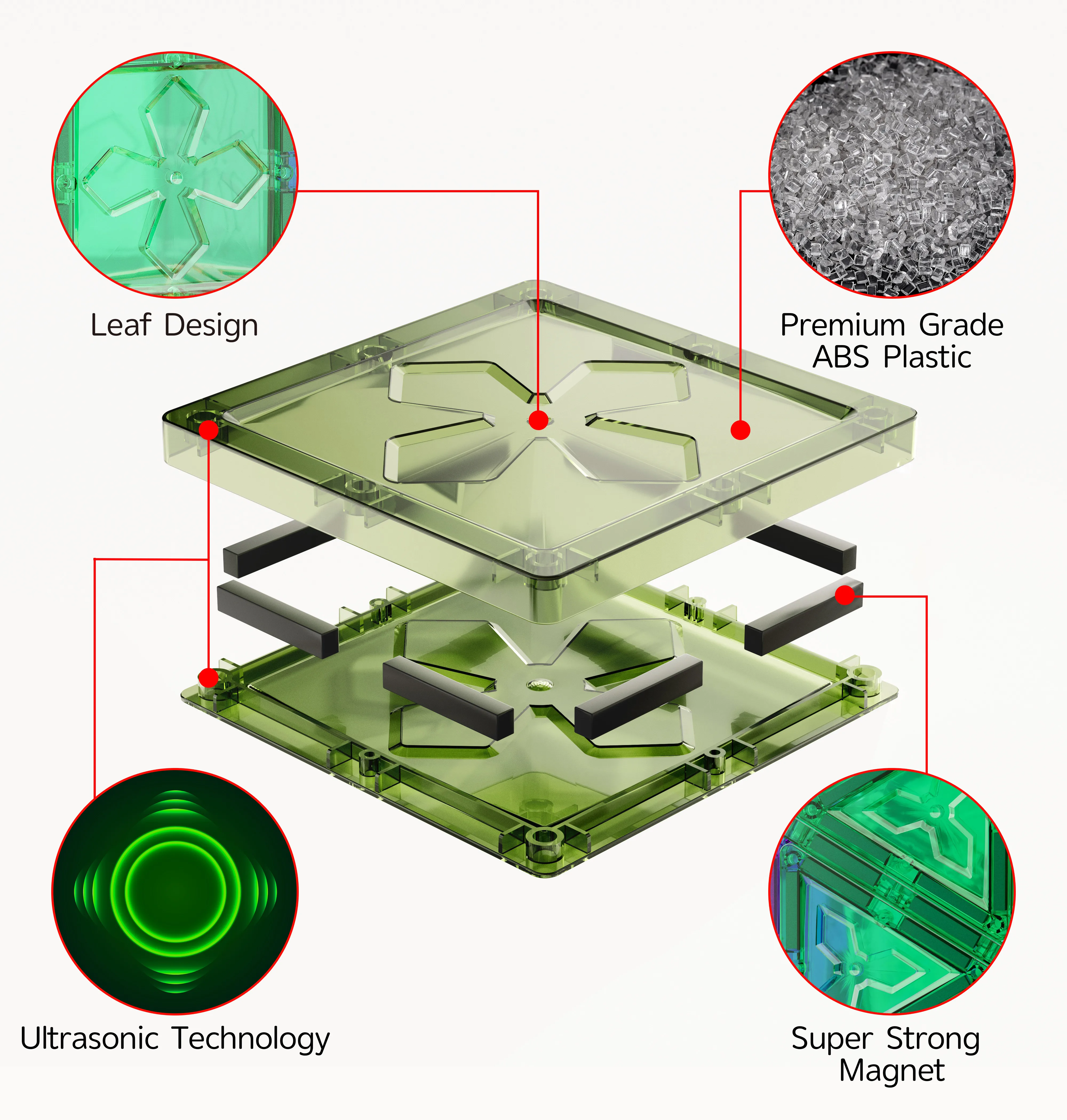 Leaf Design

Premium Grade ABS Plastic

Ultrasonic Technology

Super Strong Magnet