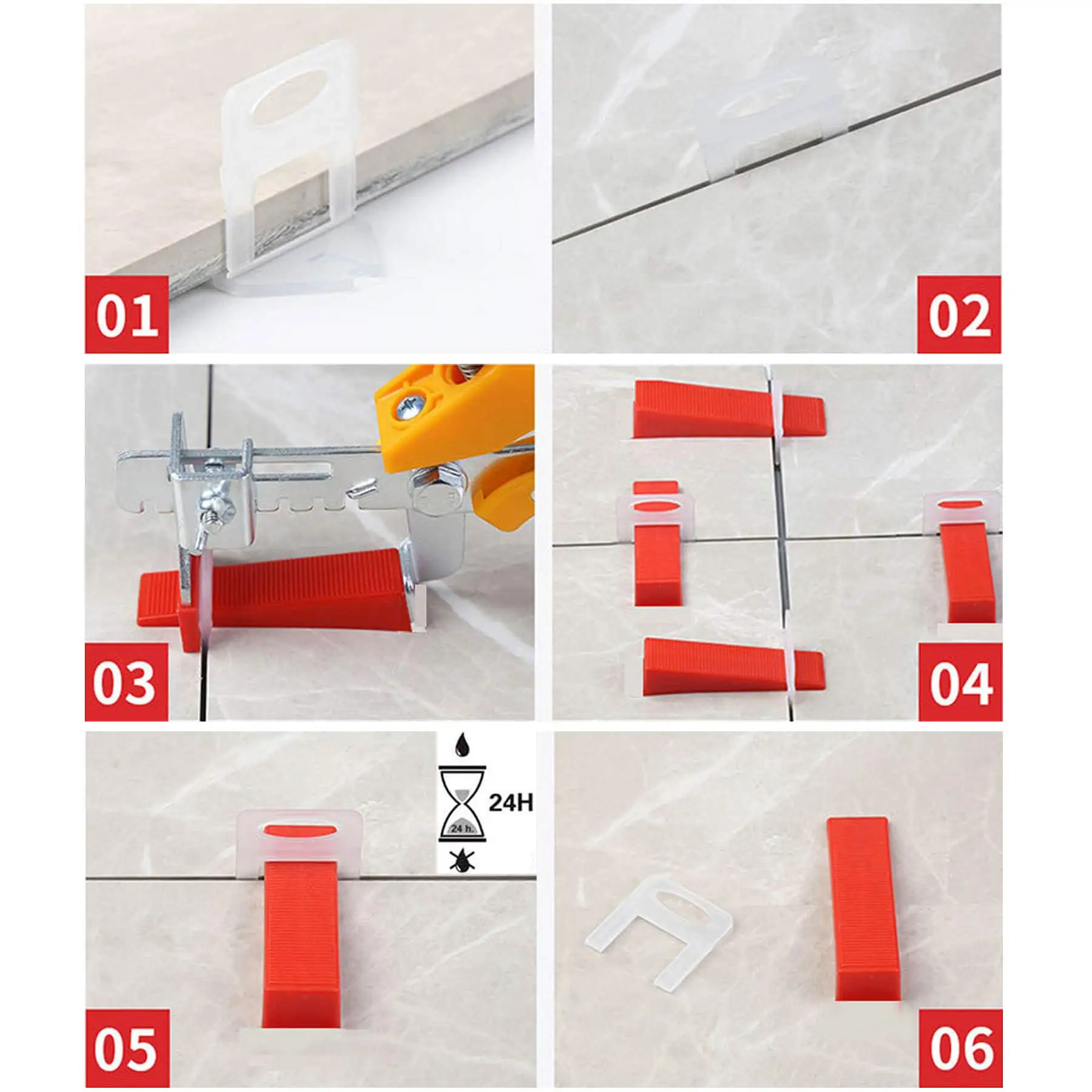 01

02

03

04

24H

24 h.

05

06