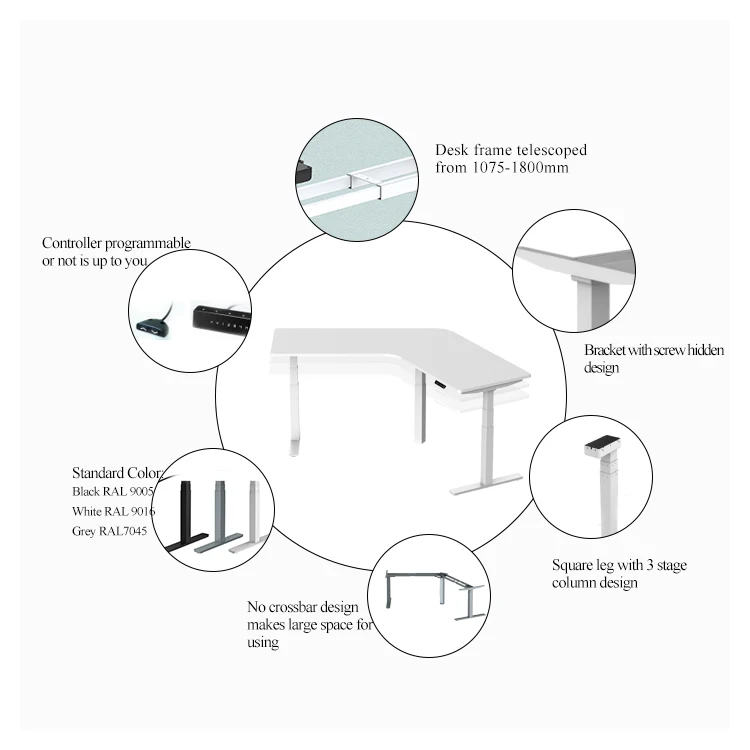 Desk frame telescoped from 1075-1800mm

Controller programmable or not is up to you

Bracket with screw hidden design

Standard Color:
Black RAL 9005
White RAL 9016
Grey RAL7045

Square leg with 3 stage column design

No crossbar design makes large space for using