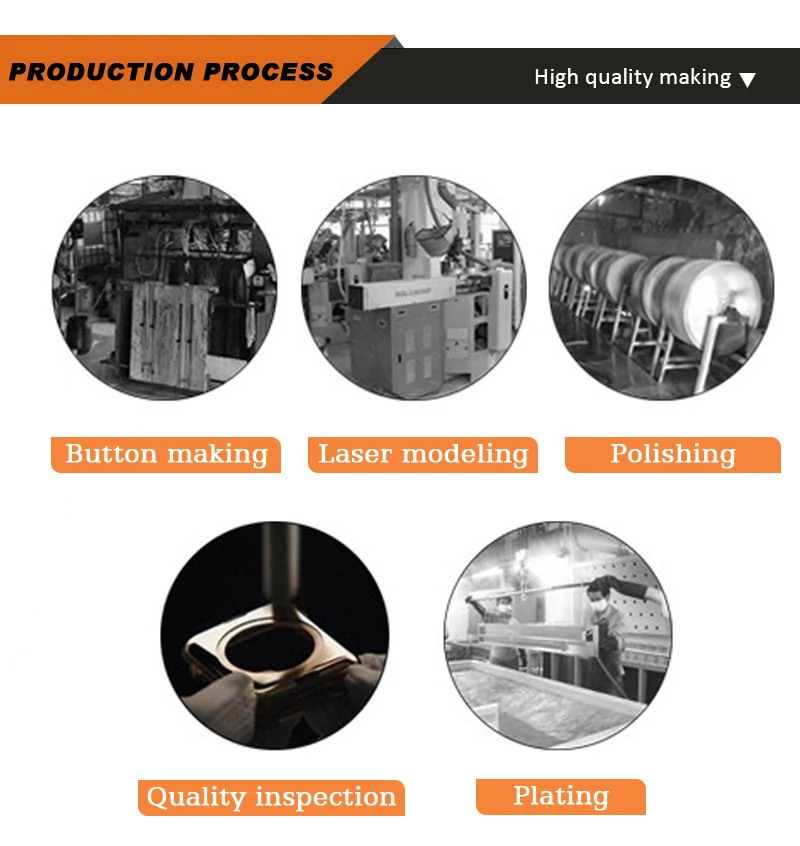 PRODUCTION PROCESS

High quality making ▼

Button making

Laser modeling

Polishing

Quality inspection

Plating