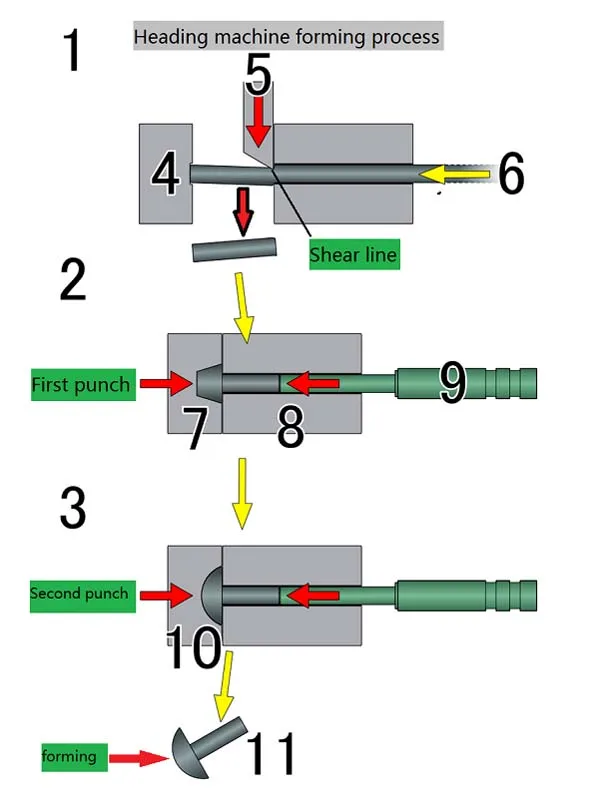 1

Heading machine forming process

5

4

6

Shear line

2

First punch

7

8

9

3

Second punch

10

forming

11