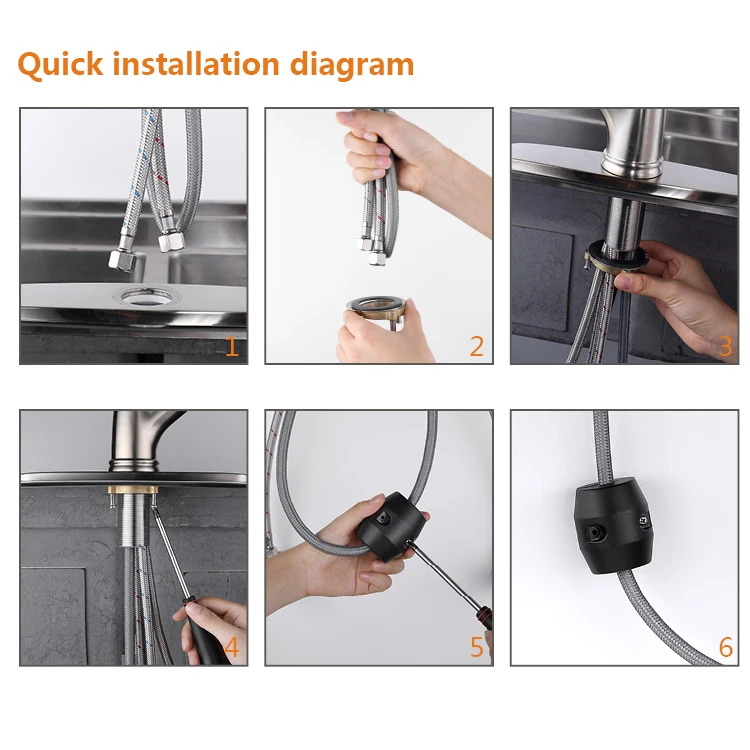 Quick installation diagram

1

2

3

4

5

6