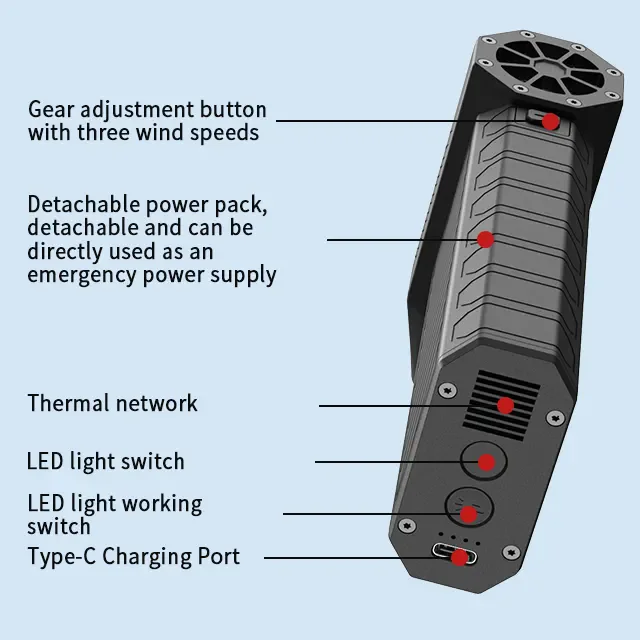 Gear adjustment button with three wind speeds

Detachable power pack, detachable and can be directly used as an emergency power supply

Thermal network

LED light switch

LED light working switch

Type-C Charging Port