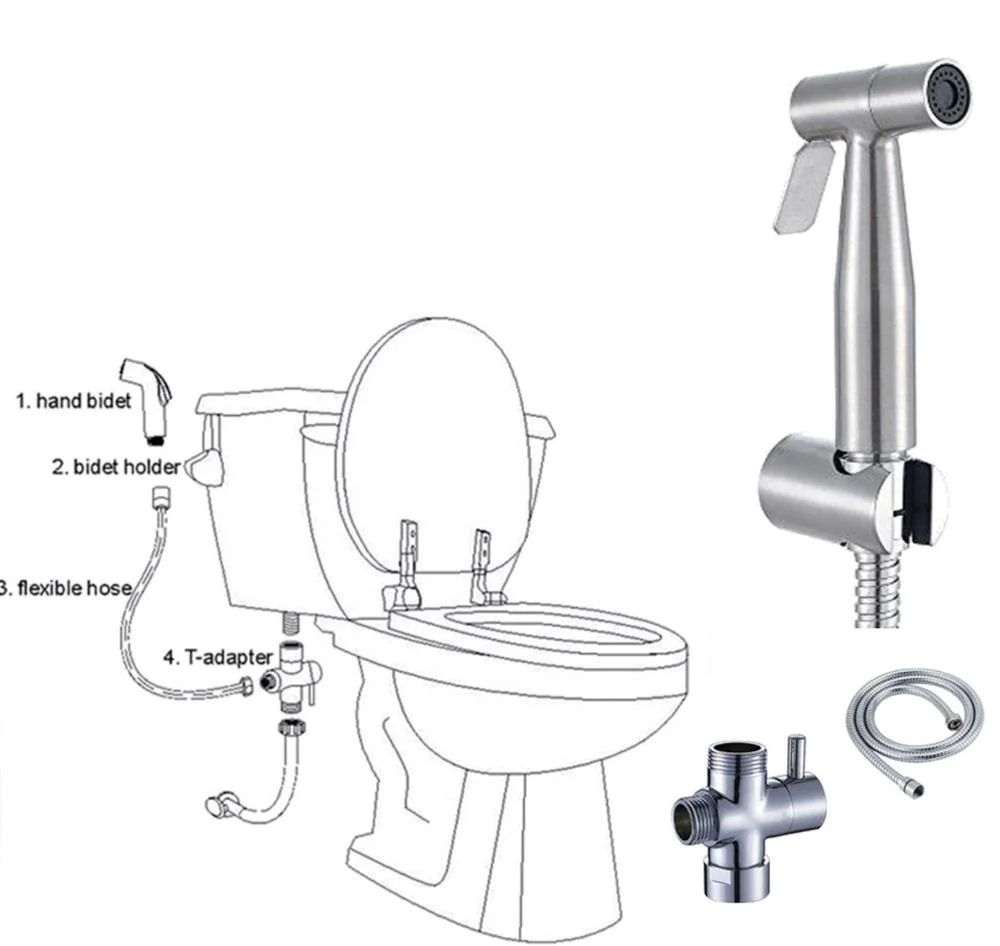 1. hand bidet
2. bidet holder
3. flexible hose
4. T-adapter