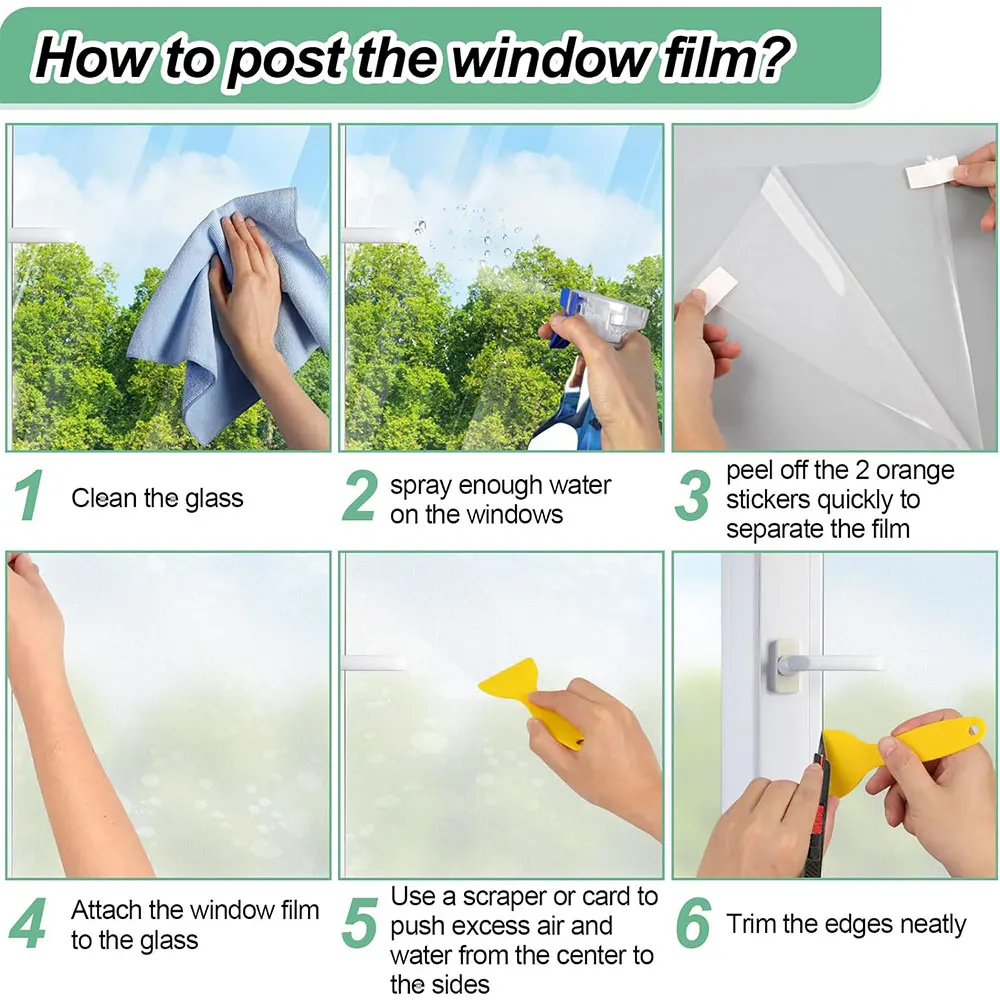 How to post the window film?

1 Clean the glass

2 spray enough water on the windows

3 peel off the 2 orange stickers quickly to separate the film

4 Attach the window film to the glass

5 Use a scraper or card to push excess air and water from the center to the sides

6 Trim the edges neatly