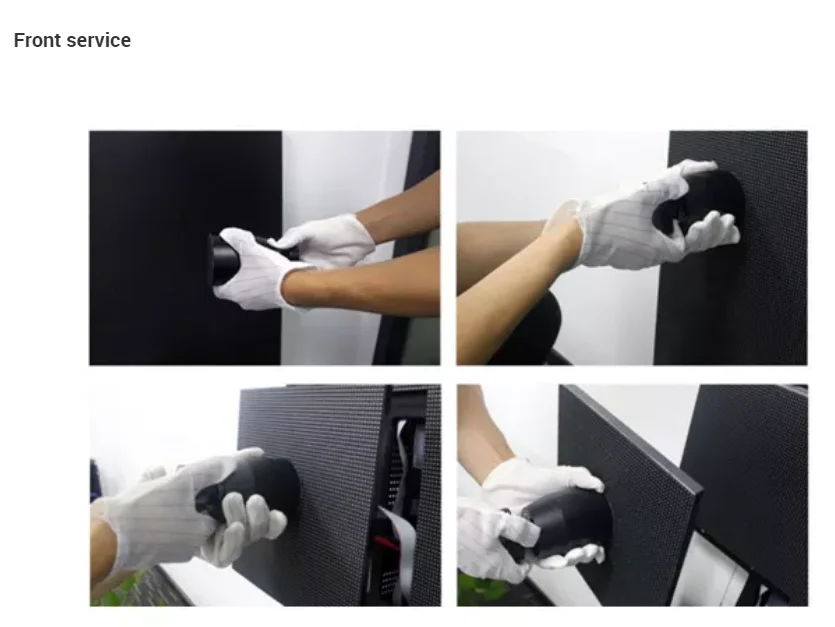 Front service