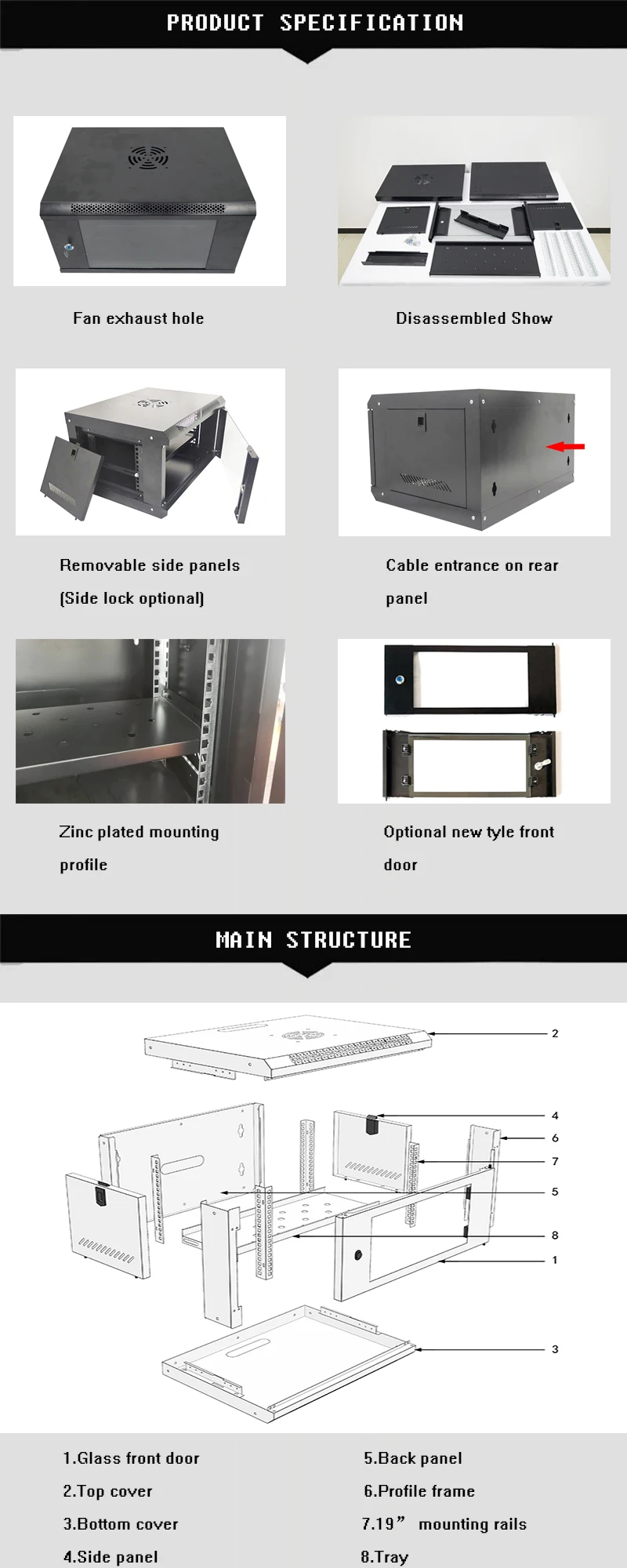 PRODUCT SPECIFICATION

Fan exhaust hole

Disassembled Show

Removable side panels (Side lock optional)

Cable entrance on rear panel

Zinc plated mounting profile

Optional new tyle front door

MAIN STRUCTURE

2
4
6
7
5
8
1
3

1.Glass front door
2.Top cover
3.Bottom cover
4.Side panel

5.Back panel
6.Profile frame
7.19” mounting rails
8.Tray