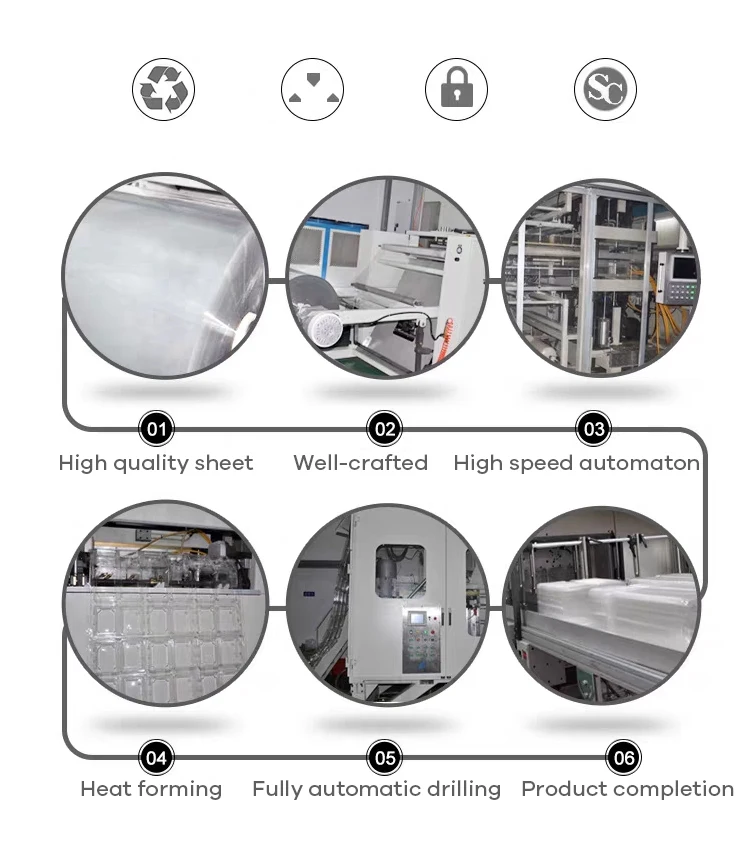 SC

01
High quality sheet

02
Well-crafted

03
High speed automaton

04
Heat forming

05
Fully automatic drilling

06
Product completion