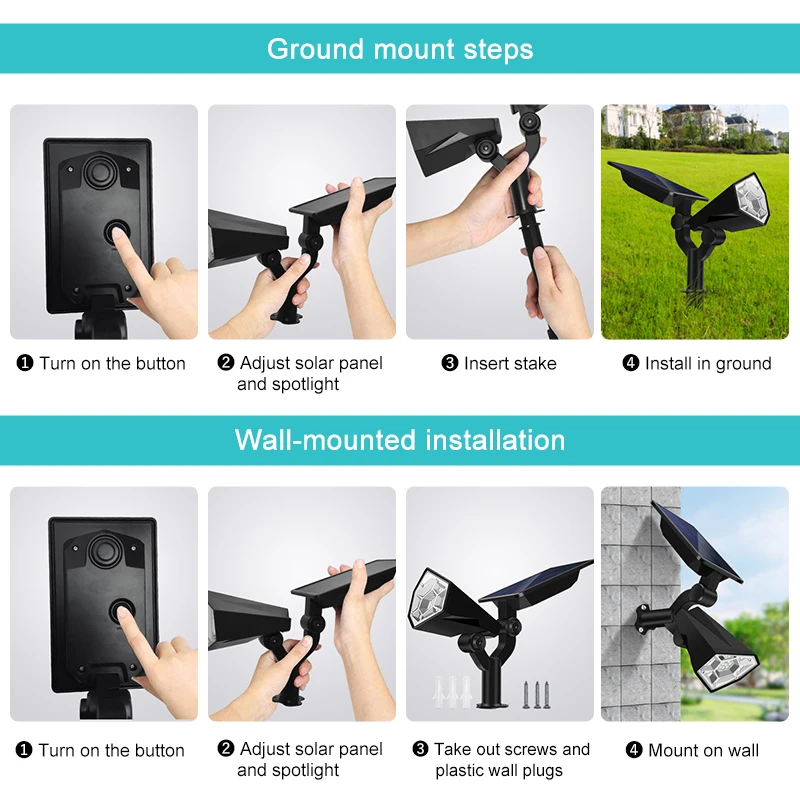 Ground mount steps

❶ Turn on the button

❷ Adjust solar panel and spotlight

❸ Insert stake

❹ Install in ground

Wall-mounted installation

❶ Turn on the button

❷ Adjust solar panel and spotlight

❸ Take out screws and plastic wall plugs

❹ Mount on wall