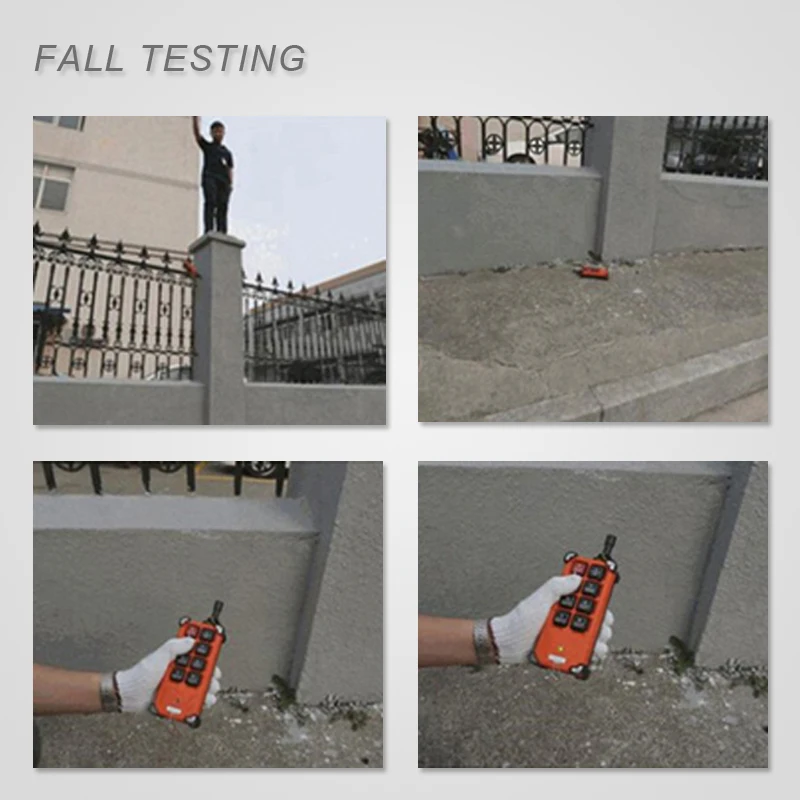 FALL TESTING