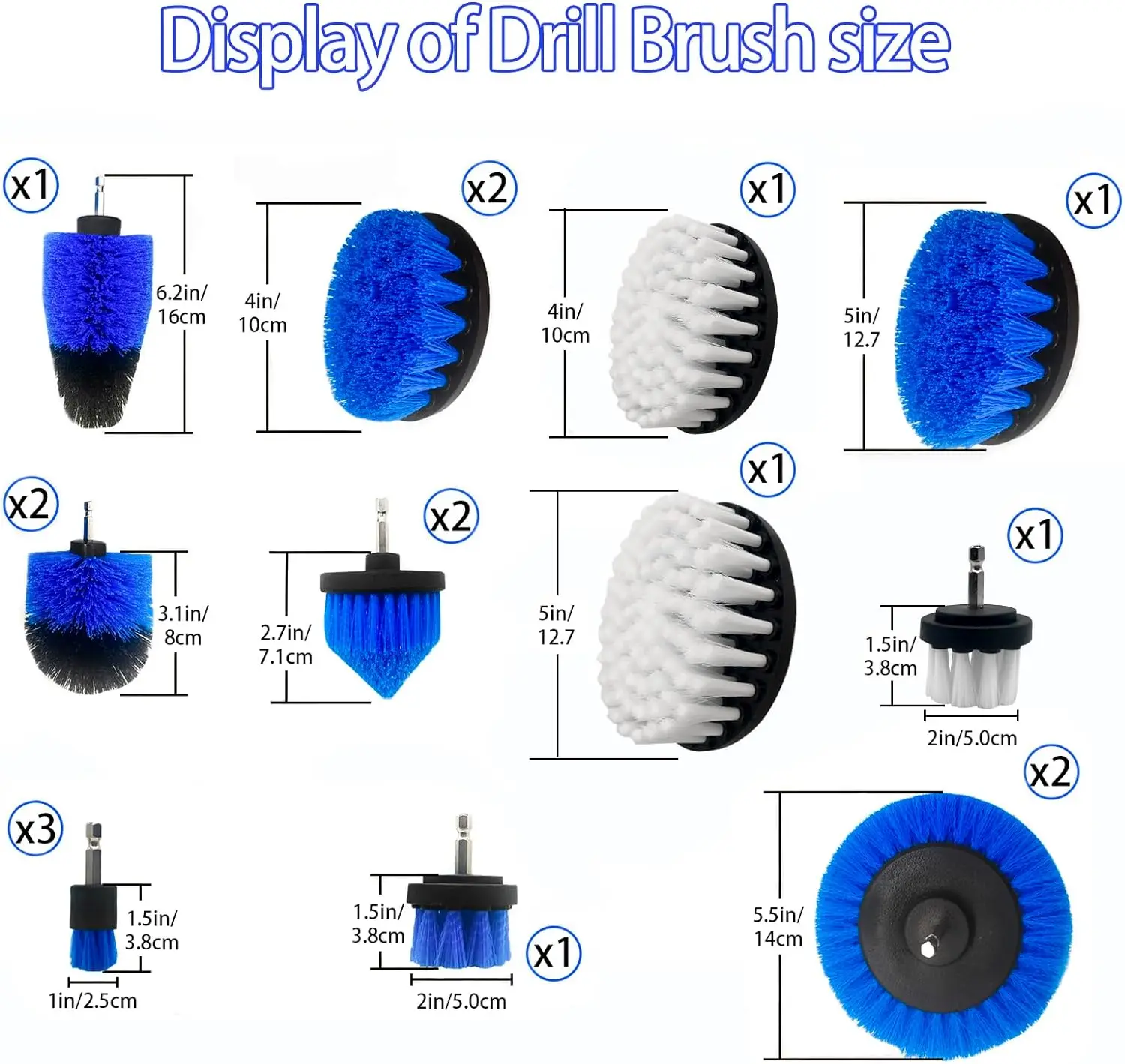 Display of Drill Brush size

x1
6.2in/
16cm

x2
4in/
10cm

x1
4in/
10cm

x1
5in/
12.7

x2
3.1in/
8cm

x2
2.7in/
7.1cm

x1
5in/
12.7

x1
1.5in/
3.8cm
2in/5.0cm

x3
1.5in/
3.8cm
1in/2.5cm

1.5in/
3.8cm
x1
2in/5.0cm

x2
5.5in/
14cm