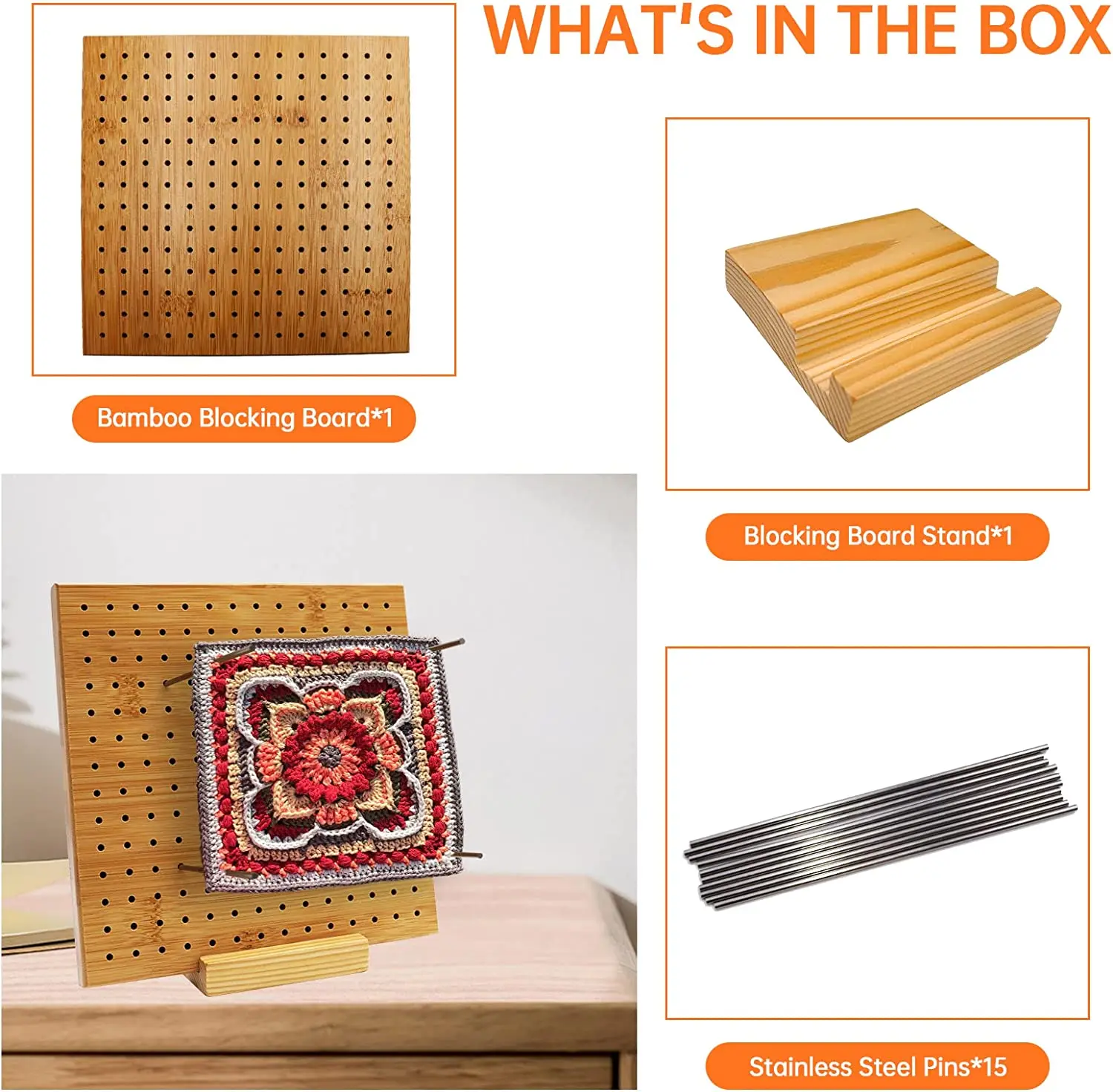 WHAT'S IN THE BOX

Bamboo Blocking Board*1

Blocking Board Stand*1

Stainless Steel Pins*15