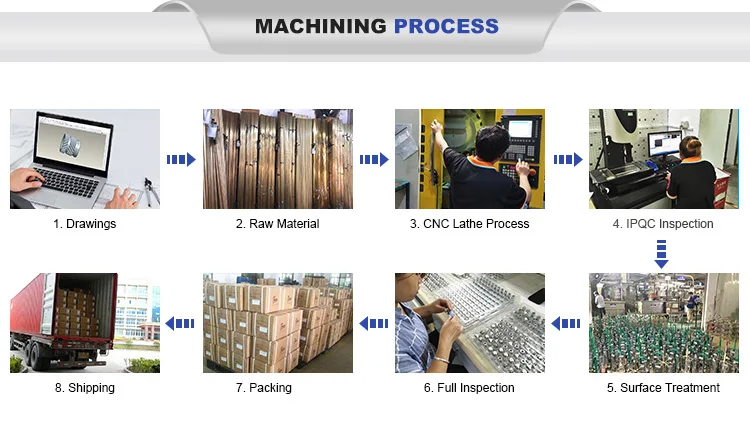 MACHINING PROCESS

1. Drawings

2. Raw Material

3. CNC Lathe Process

4. IPQC Inspection

5. Surface Treatment

6. Full Inspection

7. Packing

8. Shipping