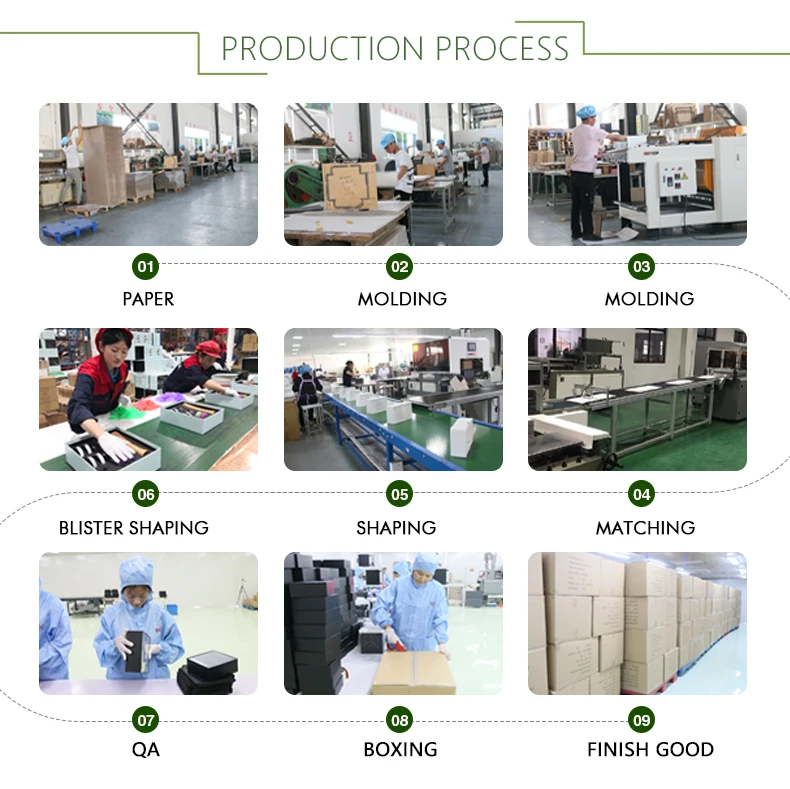 PRODUCTION PROCESS

01
PAPER

02
MOLDING

03
MOLDING

06
BLISTER SHAPING

05
SHAPING

04
MATCHING

07
QA

08
BOXING

09
FINISH GOOD