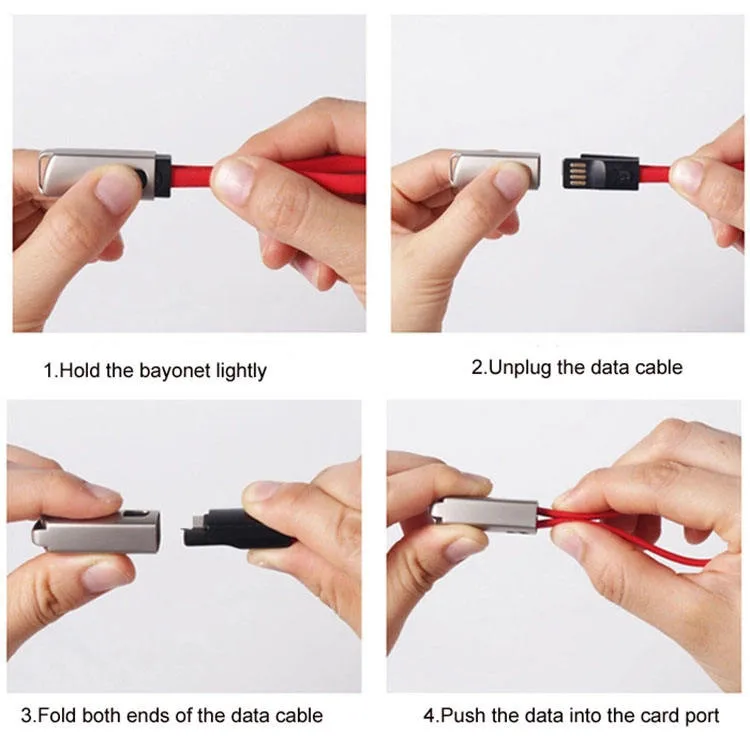 1.Hold the bayonet lightly

2.Unplug the data cable

3.Fold both ends of the data cable

4.Push the data into the card port