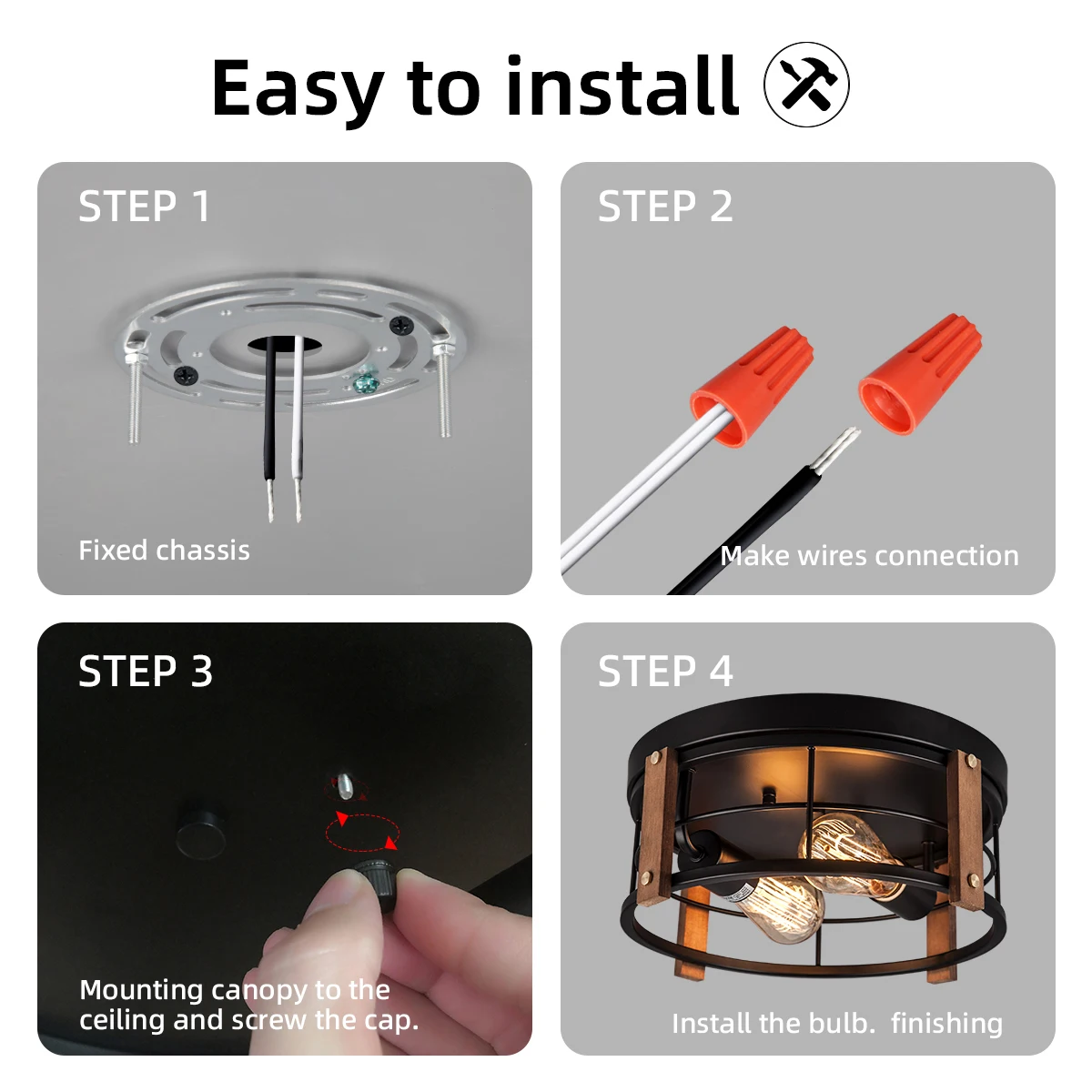 Easy to install

STEP 1

Fixed chassis

STEP 2

Make wires connection

STEP 3

Mounting canopy to the ceiling and screw the cap.

STEP 4

Install the bulb. finishing