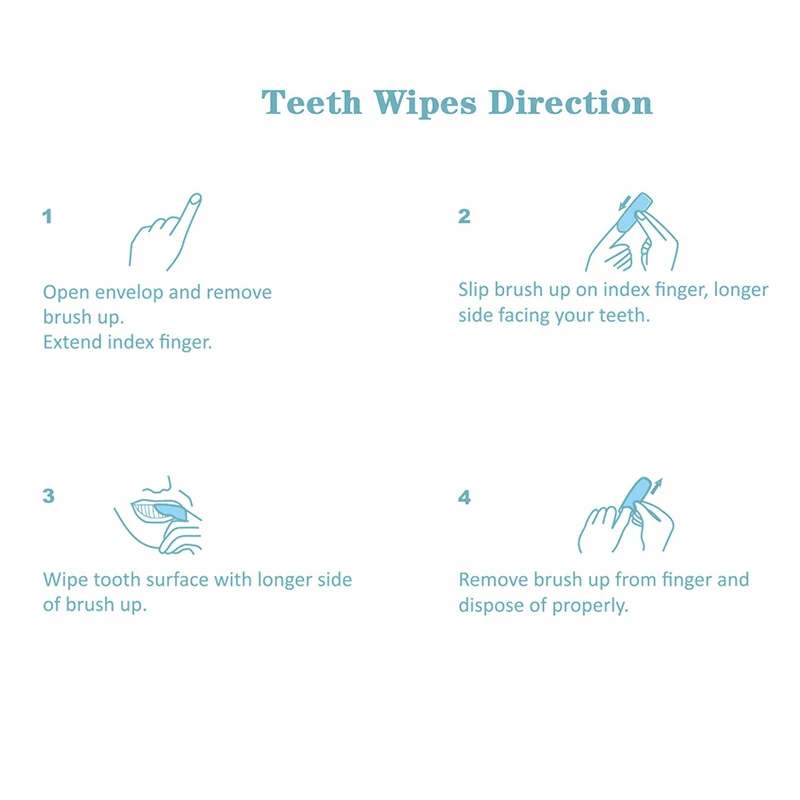 Teeth Wipes Direction

1

Open envelop and remove brush up.
Extend index finger.

2

Slip brush up on index finger, longer side facing your teeth.

3

Wipe tooth surface with longer side of brush up.

4

Remove brush up from finger and dispose of properly.