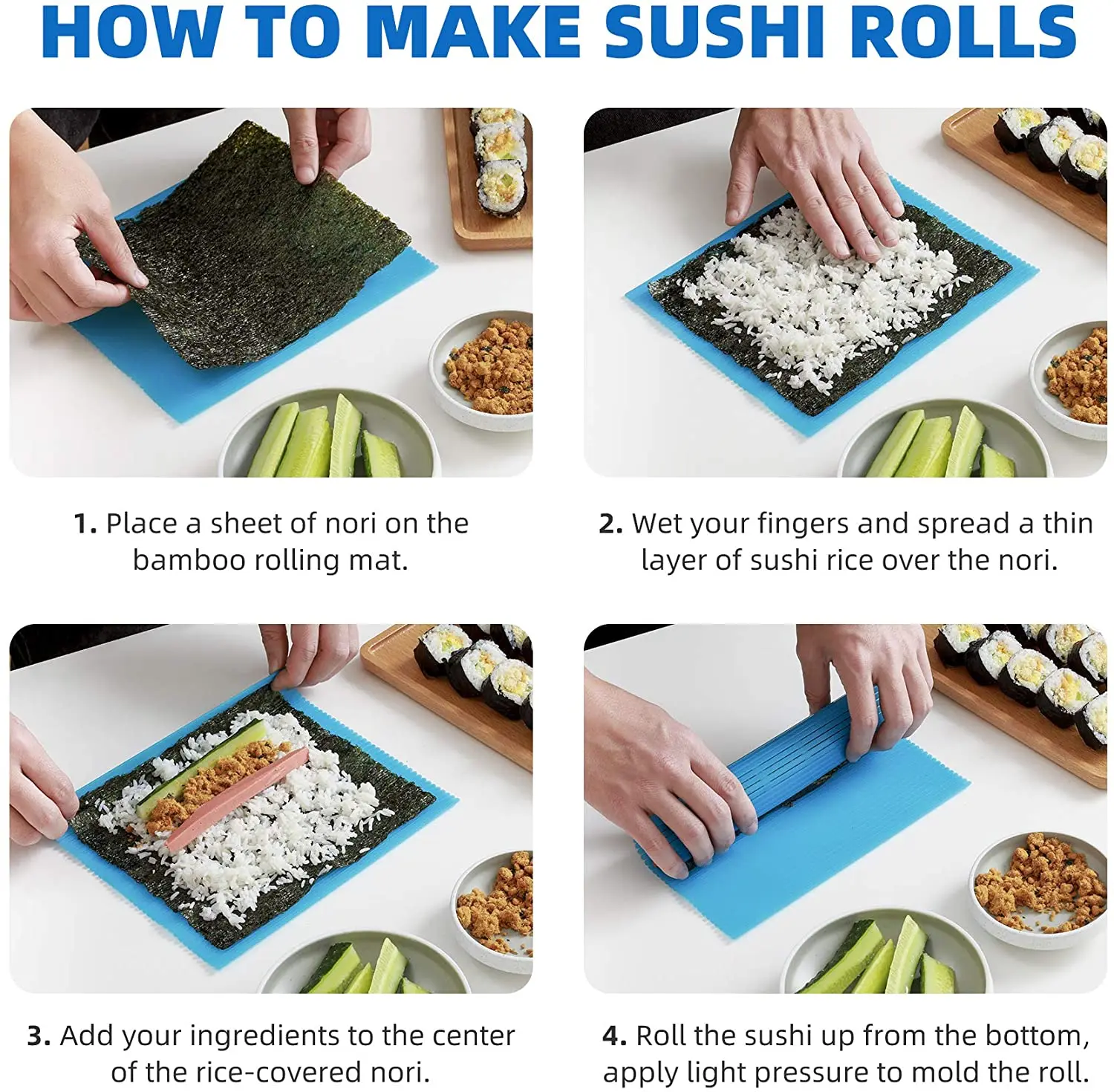 HOW TO MAKE SUSHI ROLLS

1. Place a sheet of nori on the bamboo rolling mat.

2. Wet your fingers and spread a thin layer of sushi rice over the nori.

3. Add your ingredients to the center of the rice-covered nori.

4. Roll the sushi up from the bottom, apply light pressure to mold the roll.