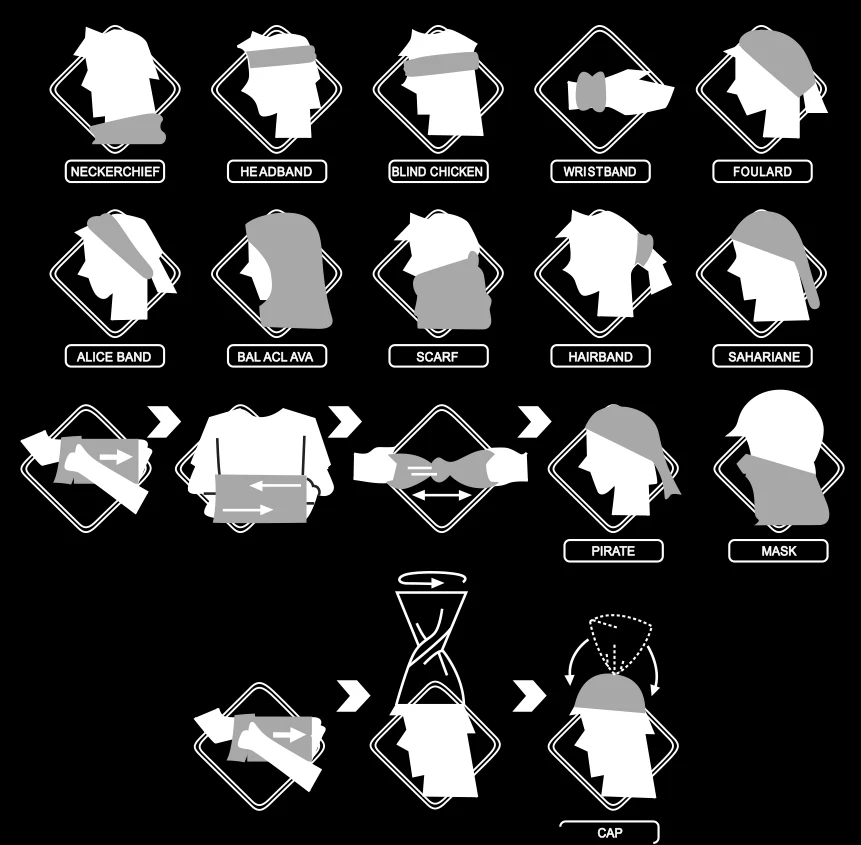 NECKERCHIEF
HEADBAND
BLIND CHICKEN
WRISTBAND
FOULARD

ALICE BAND
BALACLAVA
SCARF
HAIRBAND
SAHARIANE

PIRATE
MASK

CAP