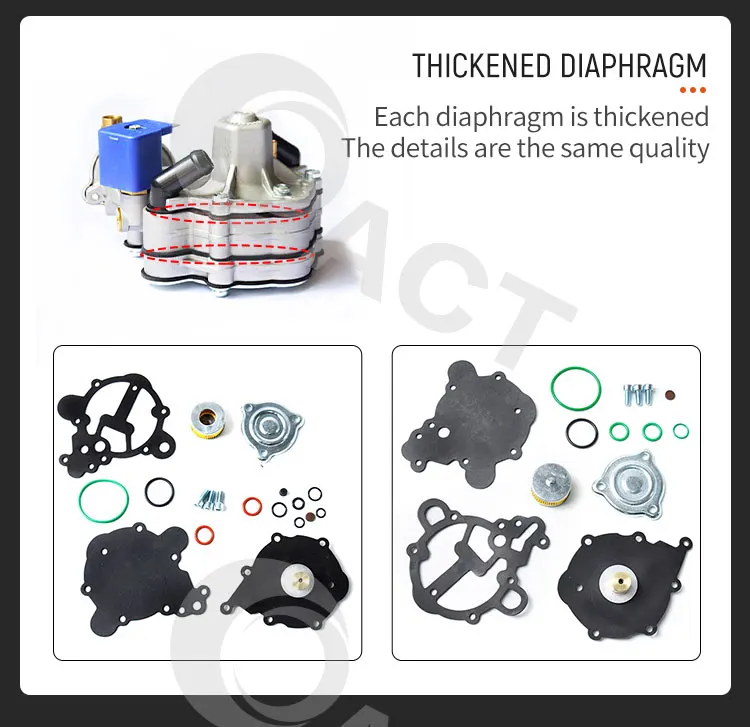 THICKENED DIAPHRAGM

Each diaphragm is thickened
The details are the same quality

ACT